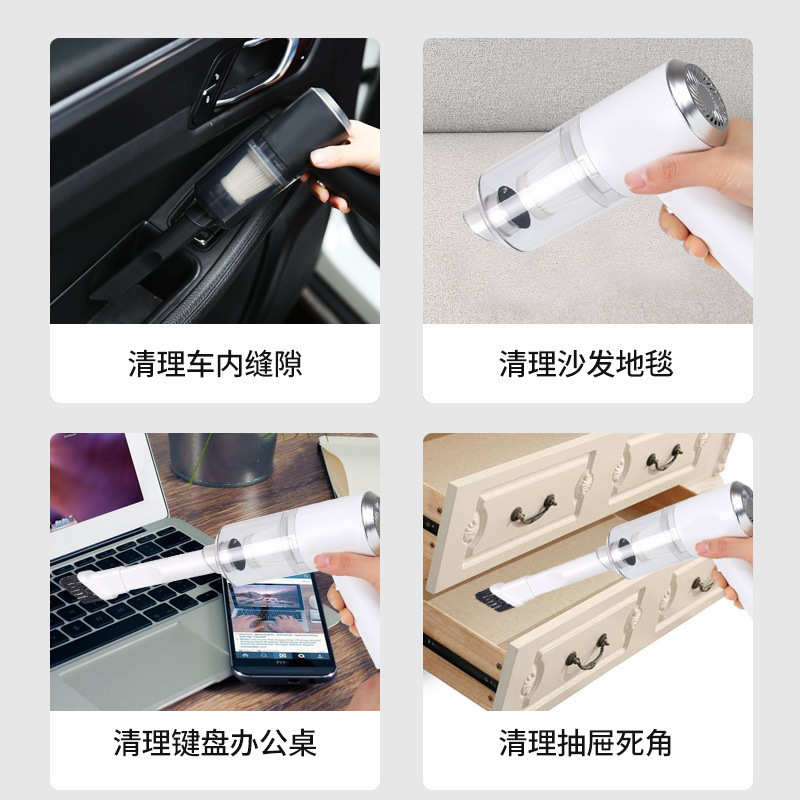 清理车内缝隙

清理沙发地毯

清理键盘办公桌

清理抽屉死角