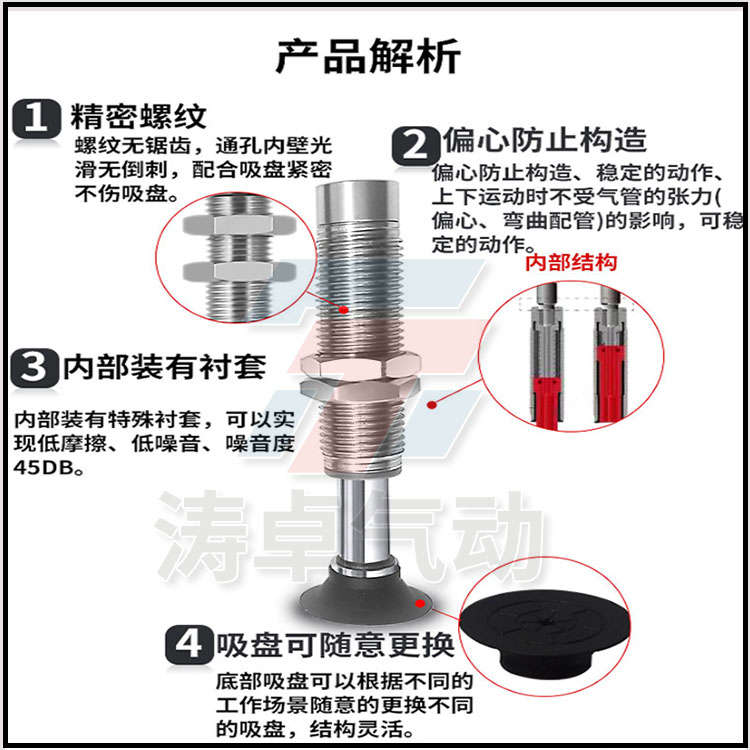 产品解析

1 精密螺纹
螺纹无锯齿，通孔内壁光滑无倒刺，配合吸盘紧密不伤吸盘。

2 偏心防止构造
偏心防止构造、稳定的动作、上下运动时不受气管的张力(偏心、弯曲配管)的影响，可稳定的动作。

内部结构

3 内部装有衬套
内部装有特殊衬套，可以实现低摩擦、低噪音、噪音度45DB。

涛卓气动

4 吸盘可随意更换
底部吸盘可以根据不同的工作场景随意的更换不同的吸盘，结构灵活。