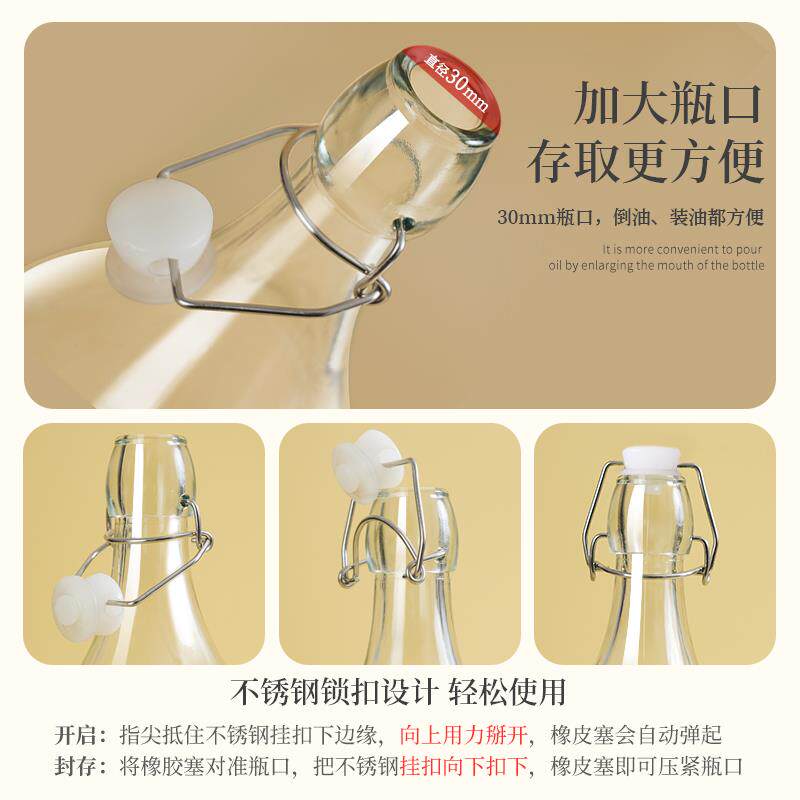 直径30mm

加大瓶口
存取更方便

30mm瓶口，倒油、装油都方便

It is more convenient to pour oil by enlarging the mouth of the bottle

不锈钢锁扣设计 轻松使用

开启：指尖抵住不锈钢挂扣下边缘，向上用力掰开，橡皮塞会自动弹起
封存：将橡胶塞对准瓶口，把不锈钢挂扣向下扣下，橡皮塞即可压紧瓶口