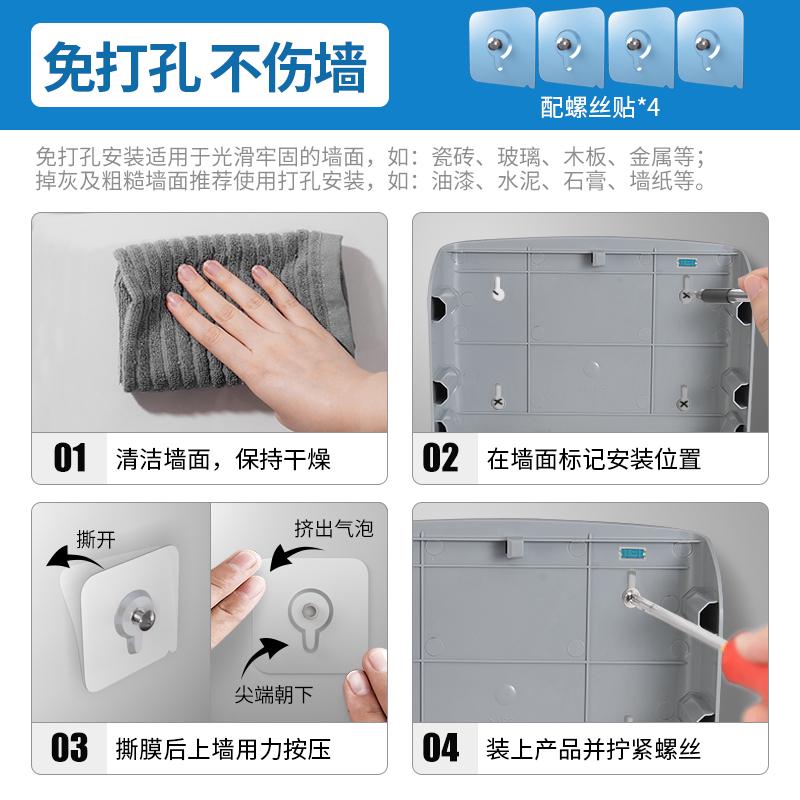 免打孔 不伤墙

配螺丝贴*4

免打孔安装适用于光滑牢固的墙面，如：瓷砖、玻璃、木板、金属等；掉灰及粗糙墙面推荐使用打孔安装，如：油漆、水泥、石膏、墙纸等。

01 清洁墙面，保持干燥

02 在墙面标记安装位置

撕开

挤出气泡

尖端朝下

03 撕膜后上墙用力按压

04 装上产品并拧紧螺丝