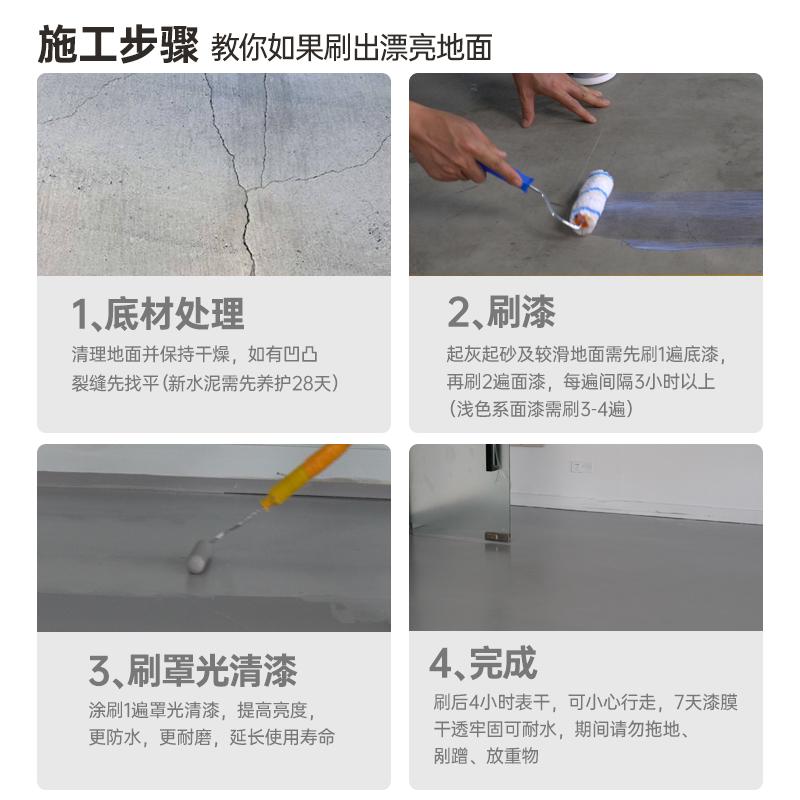 施工步骤 教你如果刷出漂亮地面

1、底材处理

清理地面并保持干燥，如有凹凸裂缝先找平（新水泥需先养护28天）

2、刷漆

起灰起砂及较滑地面需先刷1遍底漆，再刷2遍面漆，每遍间隔3小时以上（浅色系面漆需刷3-4遍）

3、刷罩光清漆

涂刷1遍罩光清漆，提高亮度，更防水，更耐磨，延长使用寿命

4、完成

刷后4小时表干，可小心行走，7天漆膜干透牢固可耐水，期间请勿拖地、剐蹭、放重物