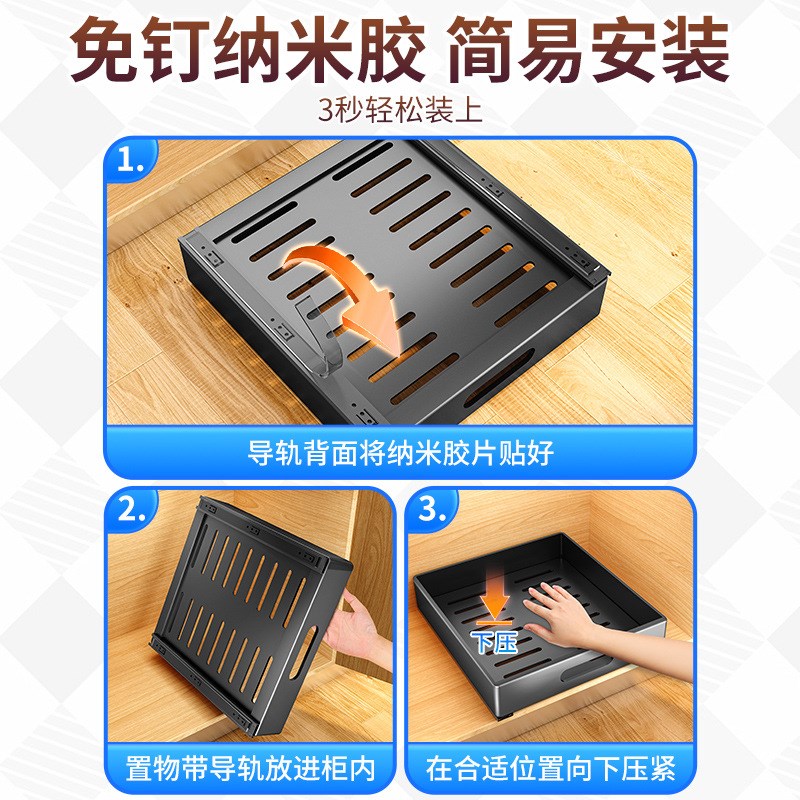 免钉纳米胶 简易安装

3秒轻松装上

1.

导轨背面将纳米胶片贴好

2.

置物带导轨放进柜内

3.

下压

在合适位置向下压紧