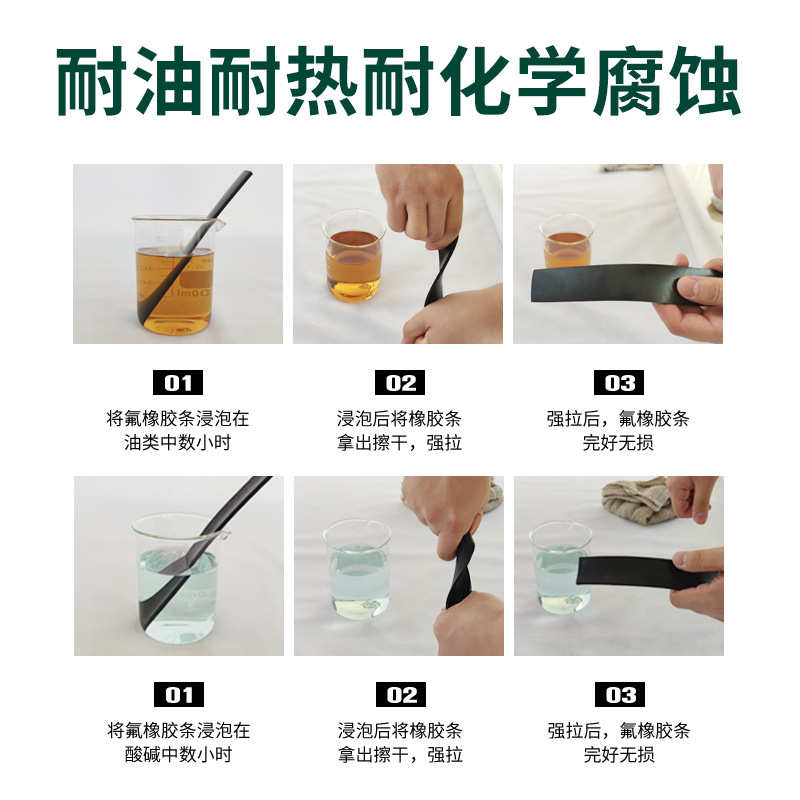 耐油耐热耐化学腐蚀

01
将氟橡胶条浸泡在油类中数小时

02
浸泡后将橡胶条拿出擦干，强拉

03
强拉后，氟橡胶条完好无损

01
将氟橡胶条浸泡在酸碱中数小时

02
浸泡后将橡胶条拿出擦干，强拉

03
强拉后，氟橡胶条完好无损