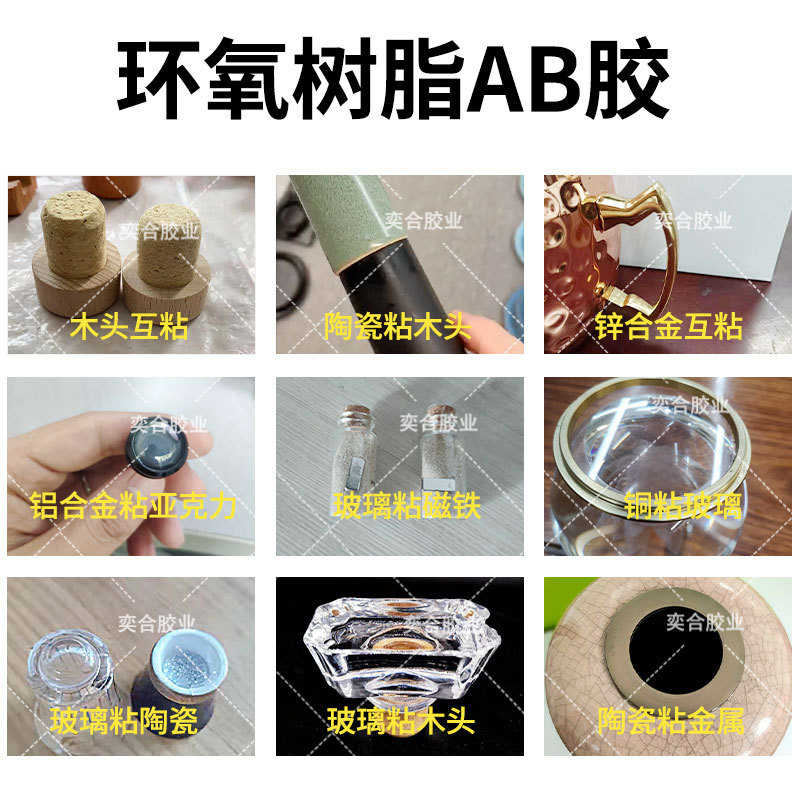 环氧树脂AB胶

奕合胶业
木头互粘

奕合胶业
陶瓷粘木头

奕合胶业
锌合金互粘

奕合胶业
铝合金粘亚克力

奕合胶业
玻璃粘磁铁

奕合胶业
铜粘玻璃

奕合胶业
玻璃粘陶瓷

奕合胶业
玻璃粘木头

奕合胶业
陶瓷粘金属