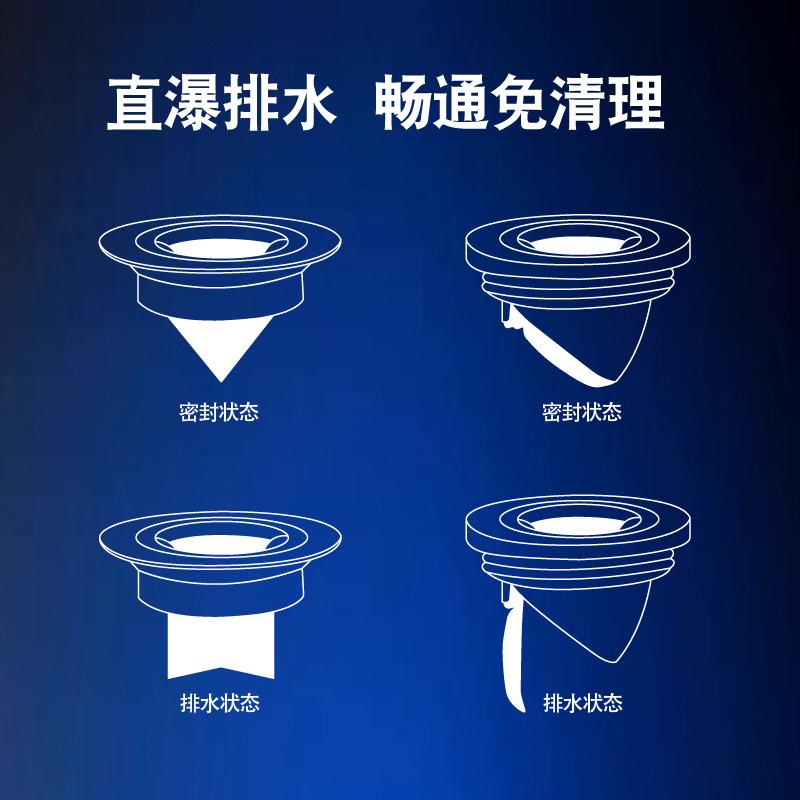 直瀑排水 畅通免清理

密封状态

密封状态

排水状态

排水状态