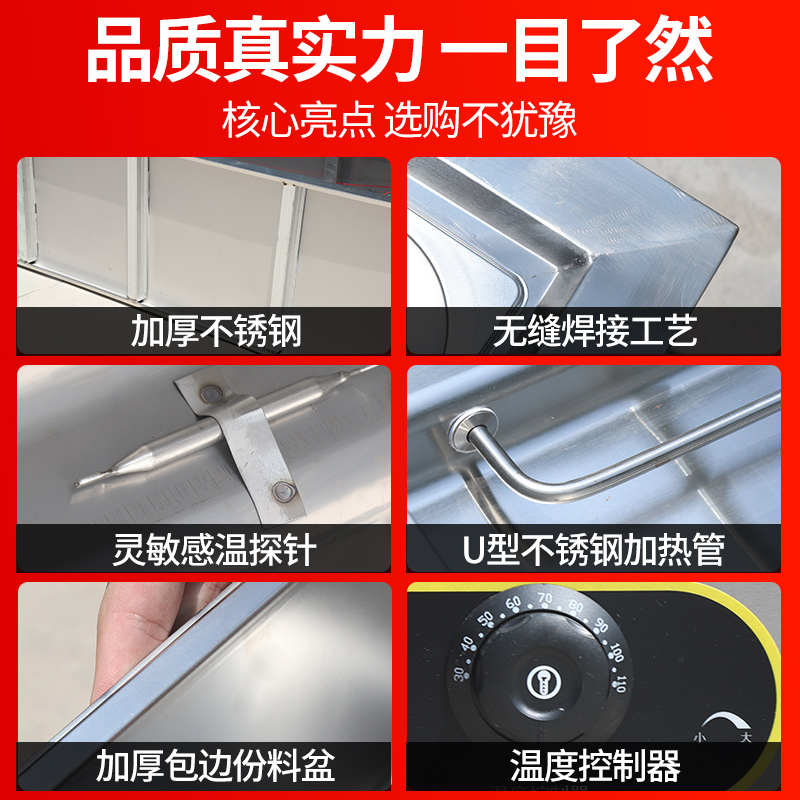 品质真实力 一目了然

核心亮点 选购不犹豫

加厚不锈钢

无缝焊接工艺

灵敏感温探针

U型不锈钢加热管

加厚包边份料盆

30 40 50 60 70 80 90 100 110

小 大

温度控制器