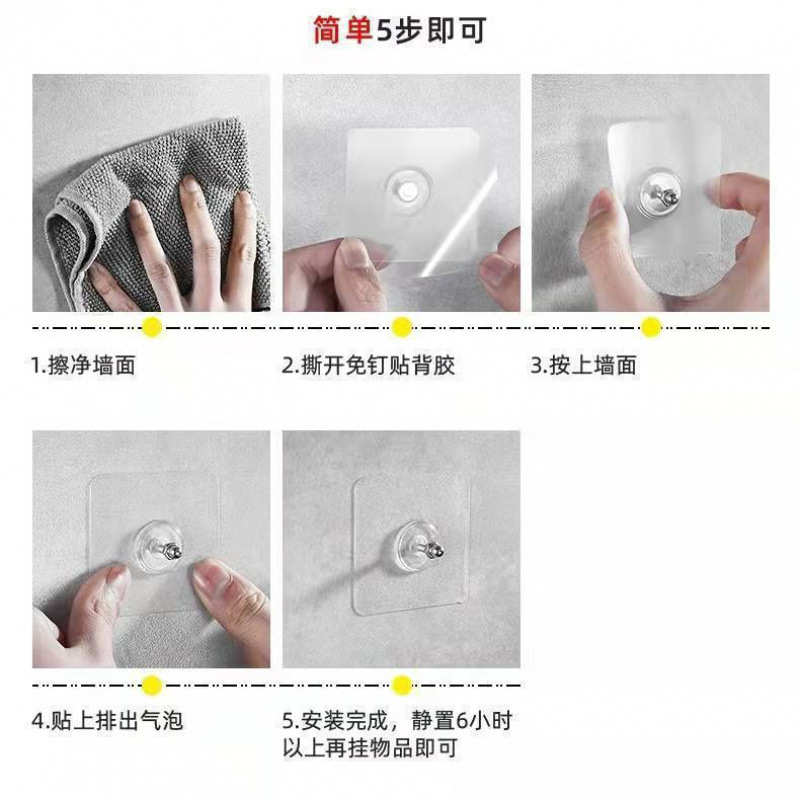 简单5步即可

1.擦净墙面

2.撕开免钉贴背胶

3.按上墙面

4.贴上排出气泡

5.安装完成，静置6小时以上再挂物品即可