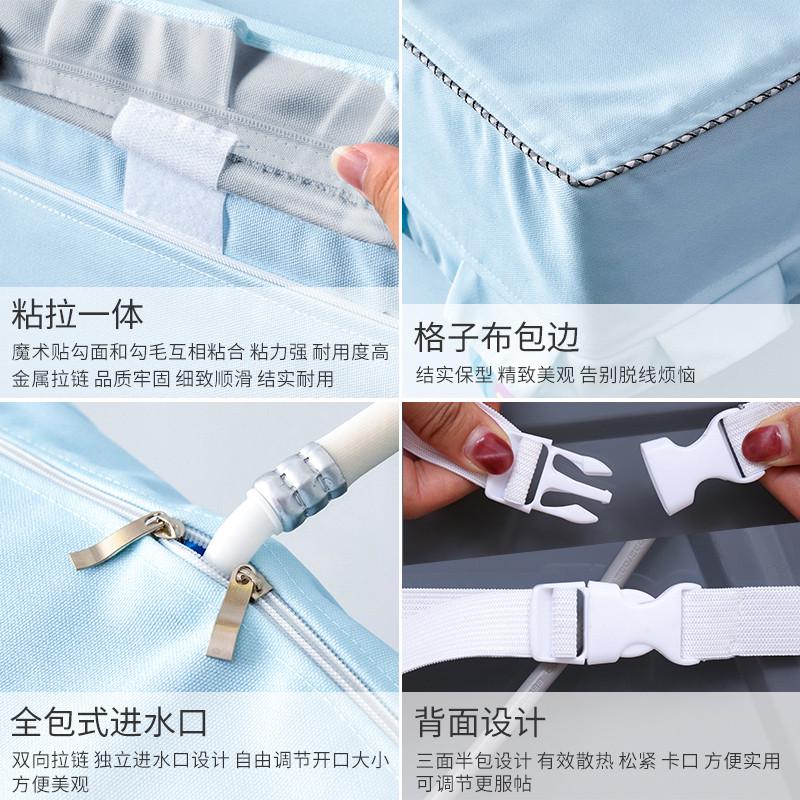 粘拉一体

魔术贴勾面和勾毛互相粘合 粘力强 耐用度高
金属拉链 品质牢固 细致顺滑 结实耐用

格子布包边

结实保型 精致美观 告别脱线烦恼

全包式进水口

双向拉链 独立进水口设计 自由调节开口大小
方便美观

背面设计

三面半包设计 有效散热 松紧 卡口 方便实用
可调节更服帖