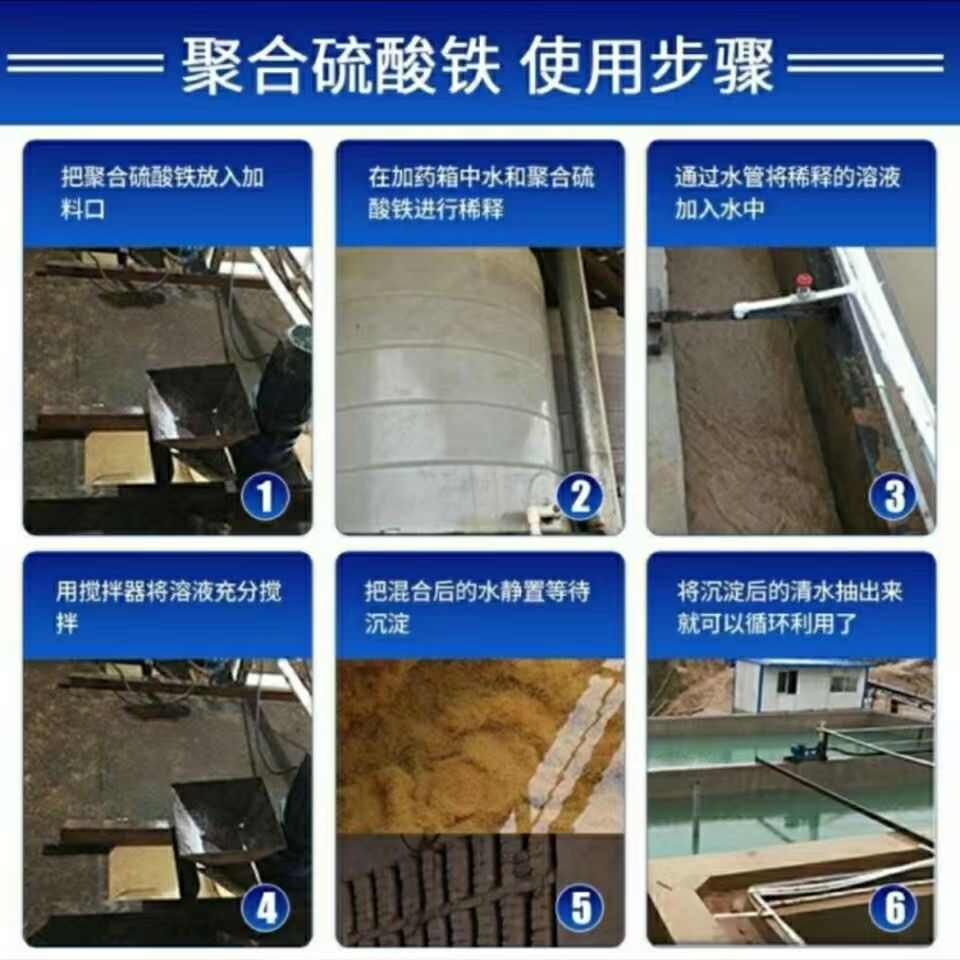 聚合硫酸铁 使用步骤

把聚合硫酸铁放入加料口

1

在加药箱中水和聚合硫酸铁进行稀释

2

通过水管将稀释的溶液加入水中

3

用搅拌器将溶液充分搅拌

4

把混合后的水静置等待沉淀

5

将沉淀后的清水抽出来就可以循环利用了

6