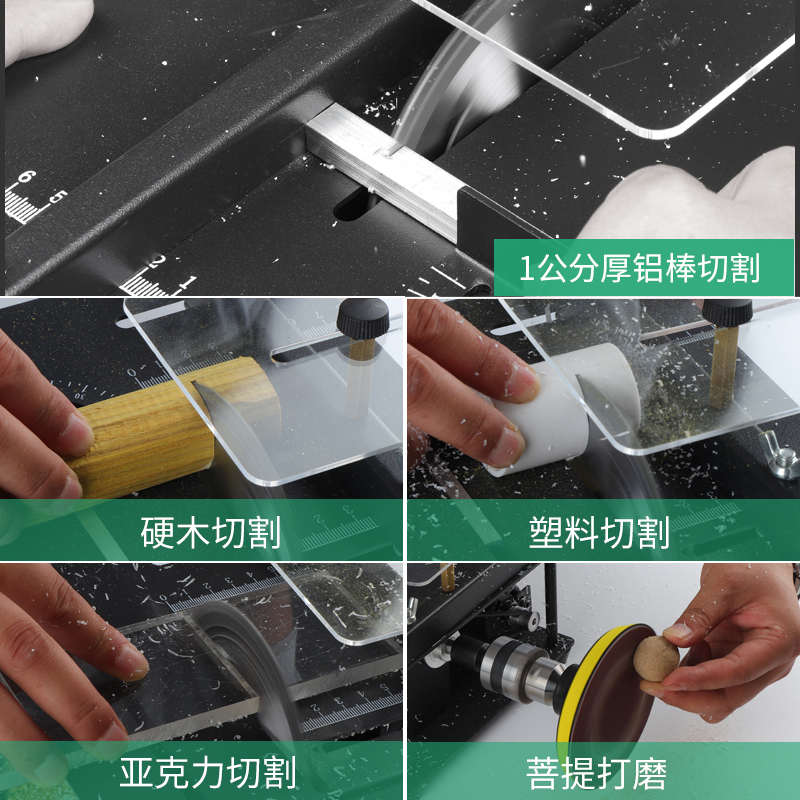 6
5
2
1
1公分厚铝棒切割

硬木切割

塑料切割

亚克力切割

菩提打磨