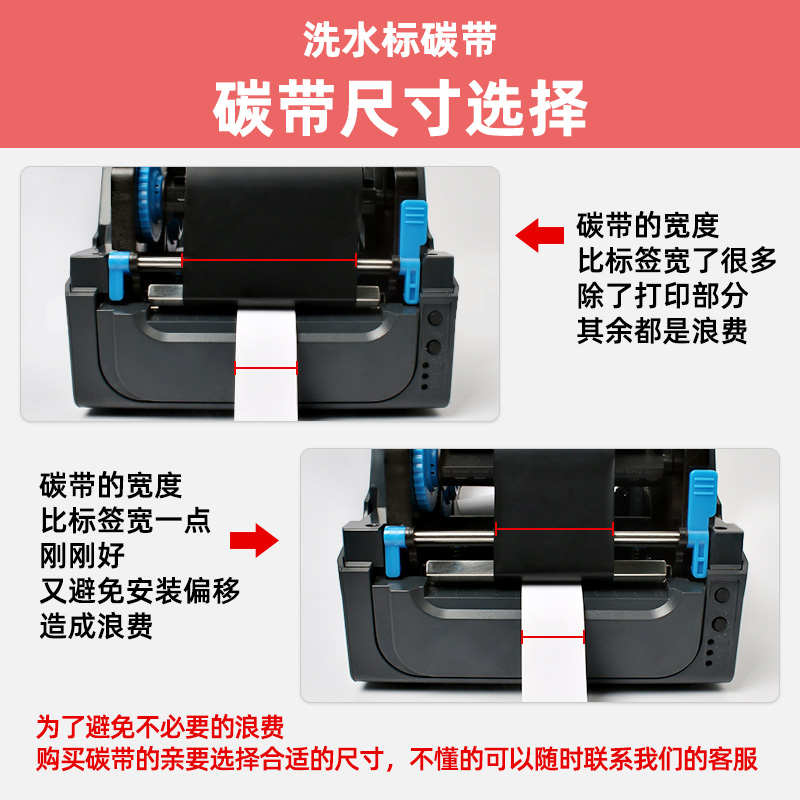 洗水标碳带

碳带尺寸选择

碳带的宽度
比标签宽了很多
除了打印部分
其余都是浪费

碳带的宽度
比标签宽一点
刚刚好
又避免安装偏移
造成浪费

为了避免不必要的浪费
购买碳带的亲要选择合适的尺寸，不懂的可以随时联系我们的客服