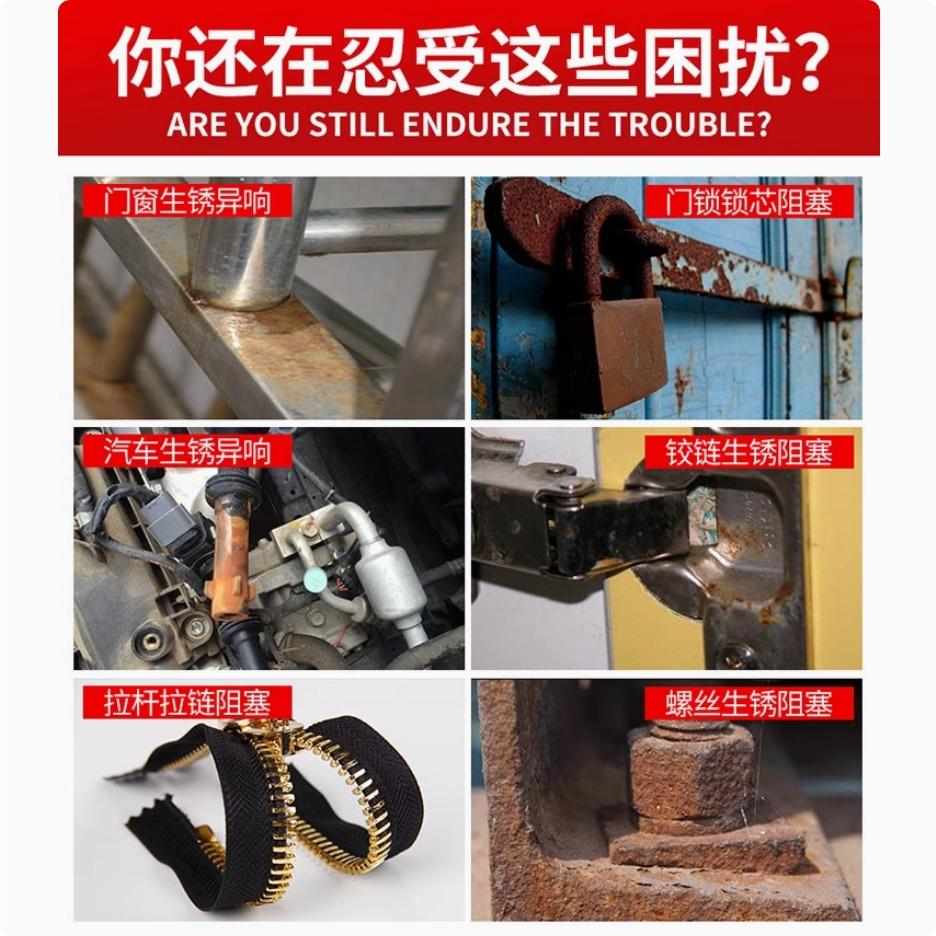 你还在忍受这些困扰?
ARE YOU STILL ENDURE THE TROUBLE?

门窗生锈异响

门锁锁芯阻塞

汽车生锈异响

铰链生锈阻塞

拉杆拉链阻塞

螺丝生锈阻塞