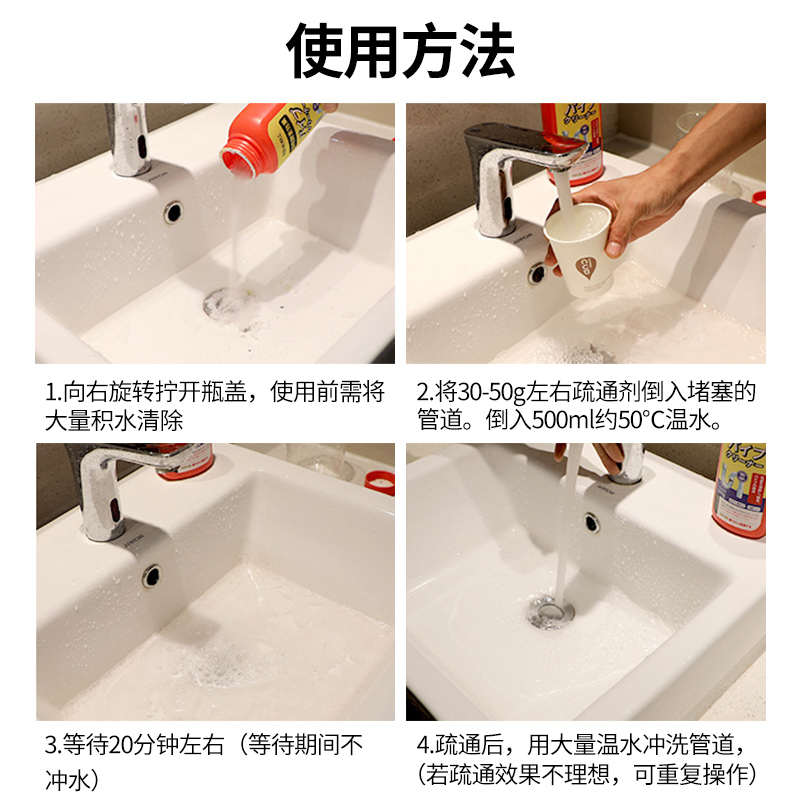 使用方法

1.向右旋转拧开瓶盖，使用前需将大量积水清除

2.将30-50g左右疏通剂倒入堵塞的管道。倒入500ml约50°C温水。

3.等待20分钟左右（等待期间不冲水）

4.疏通后，用大量温水冲洗管道，（若疏通效果不理想，可重复操作）