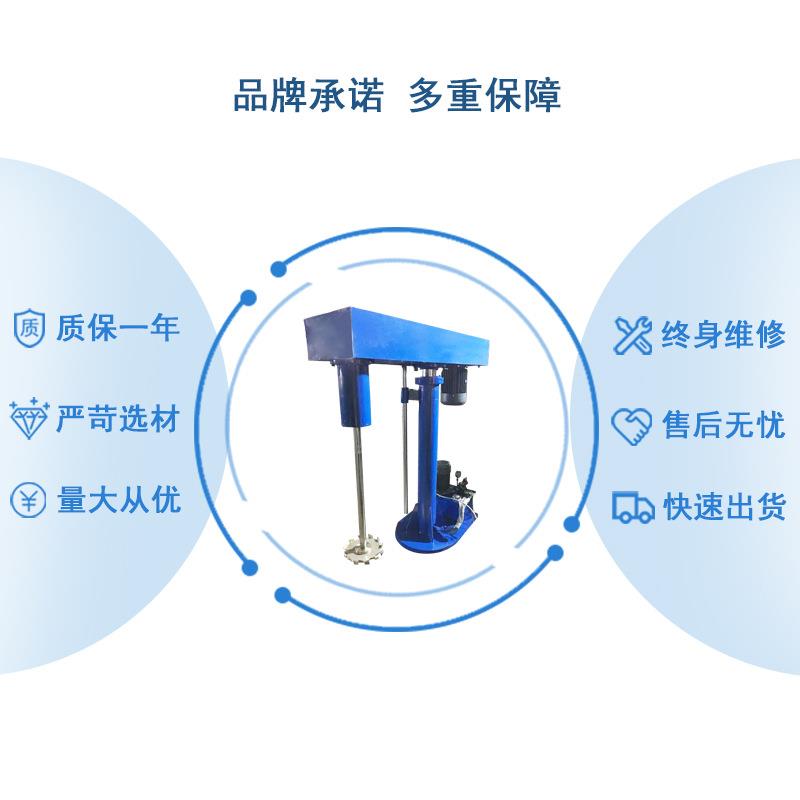 品牌承诺 多重保障

质 质保一年

严苛选材

¥ 量大从优

终身维修

售后无忧

快速出货