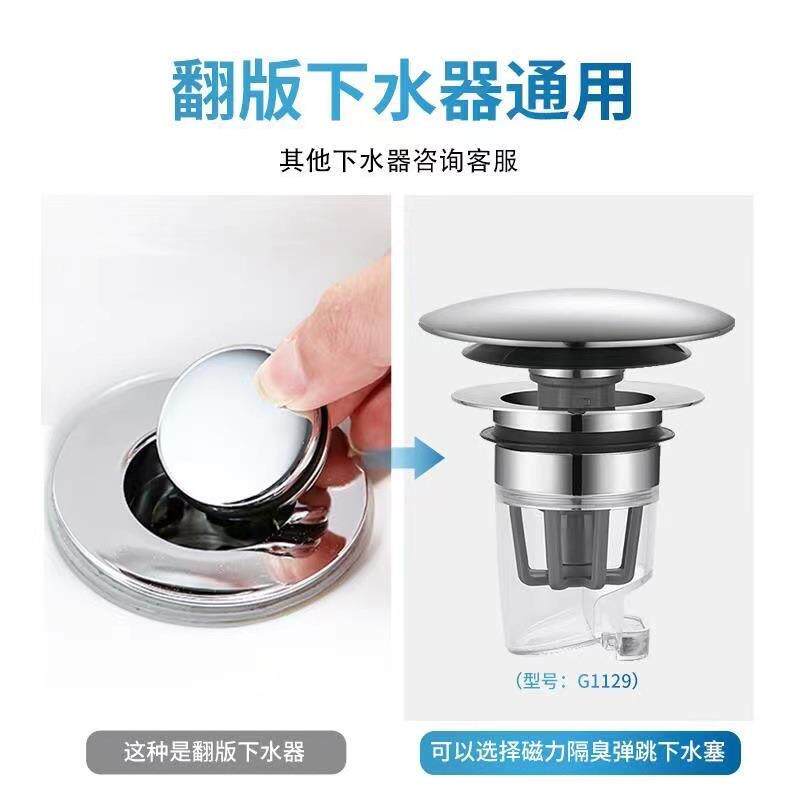 翻版下水器通用

其他下水器咨询客服

（型号：G1129）

这种是翻版下水器

可以选择磁力隔臭弹跳下水塞