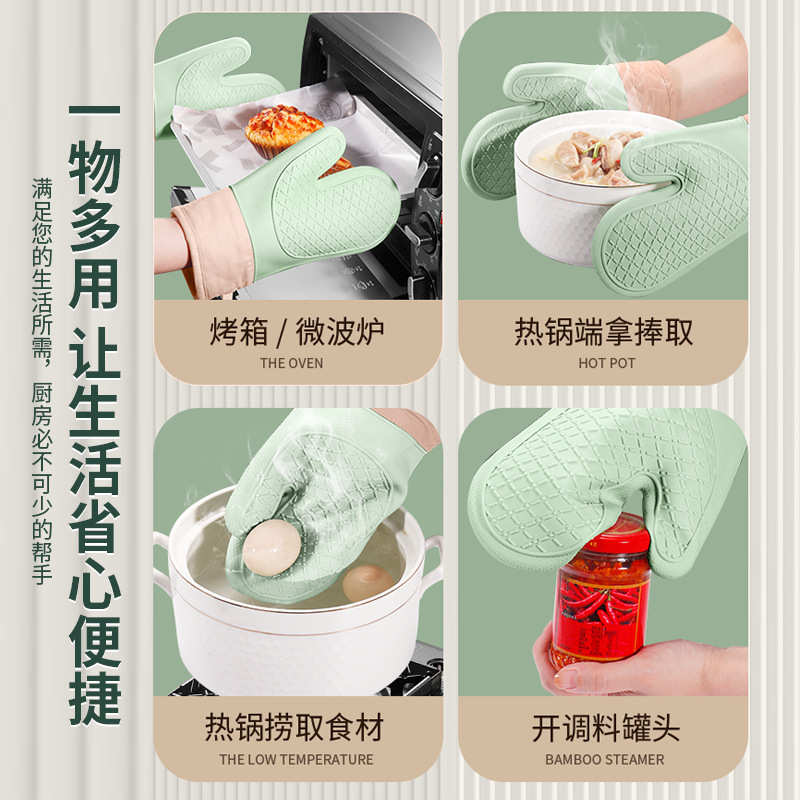 一物多用 让生活省心便捷

满足您的生活所需，厨房必不可少的帮手

烤箱 / 微波炉
THE OVEN

热锅端拿捧取
HOT POT

热锅捞取食材
THE LOW TEMPERATURE

开调料罐头
BAMBOO STEAMER