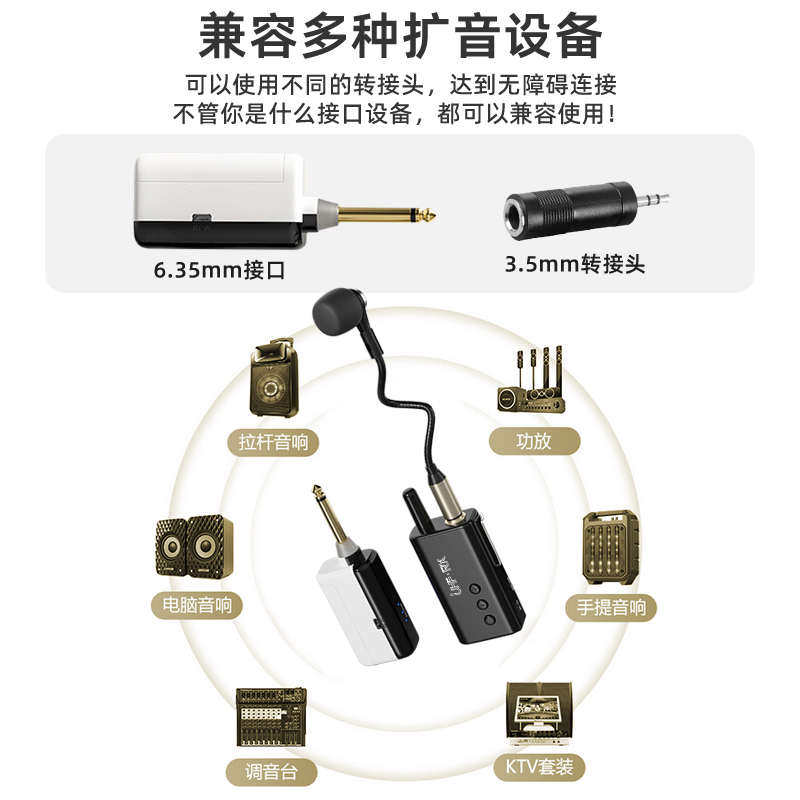 兼容多种扩音设备

可以使用不同的转接头，达到无障碍连接
不管你是什么接口设备，都可以兼容使用！

6.35mm接口

3.5mm转接头

拉杆音响

功放

电脑音响

手提音响

调音台

KTV套装