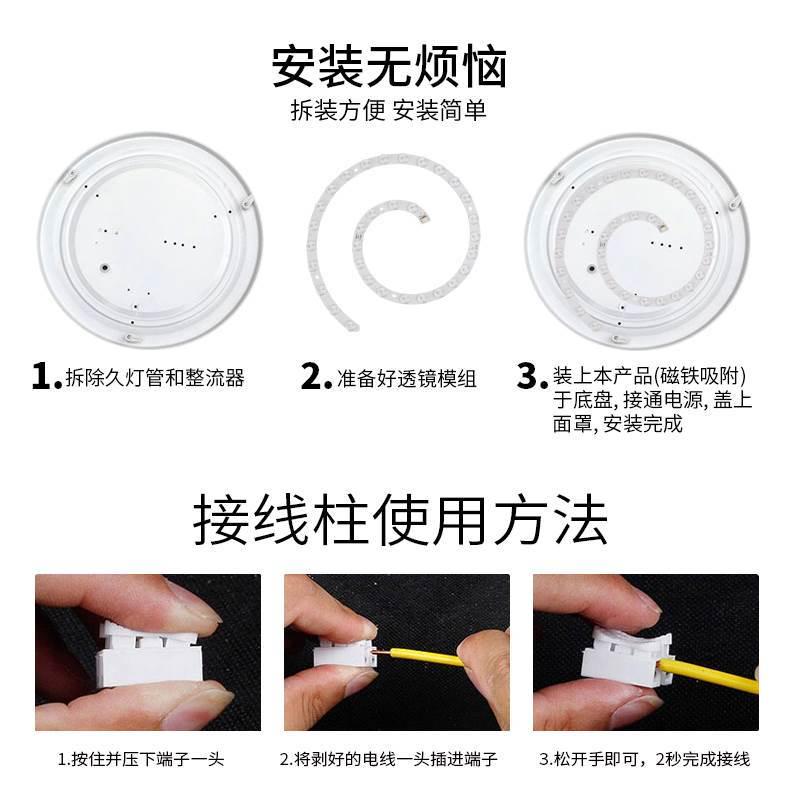 安装无烦恼
拆装方便 安装简单

1. 拆除久灯管和整流器

2. 准备好透镜模组

3. 装上本产品(磁铁吸附)于底盘, 接通电源, 盖上面罩, 安装完成

接线柱使用方法

1.按住并压下端子一头

2.将剥好的电线一头插进端子

3.松开手即可，2秒完成接线