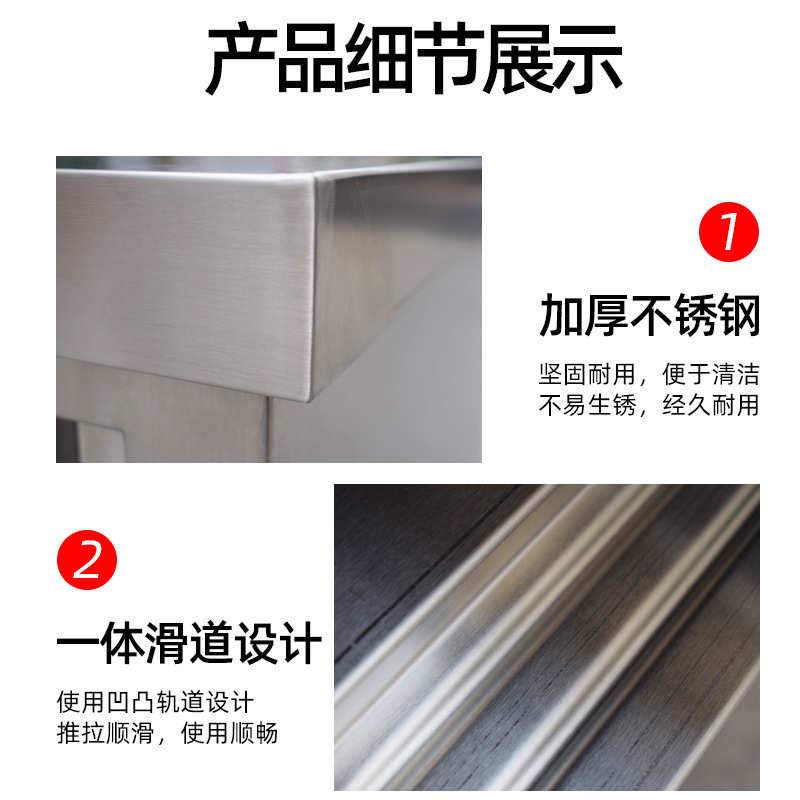 产品细节展示

1

加厚不锈钢

坚固耐用，便于清洁
不易生锈，经久耐用

2

一体滑道设计

使用凹凸轨道设计
推拉顺滑，使用顺畅