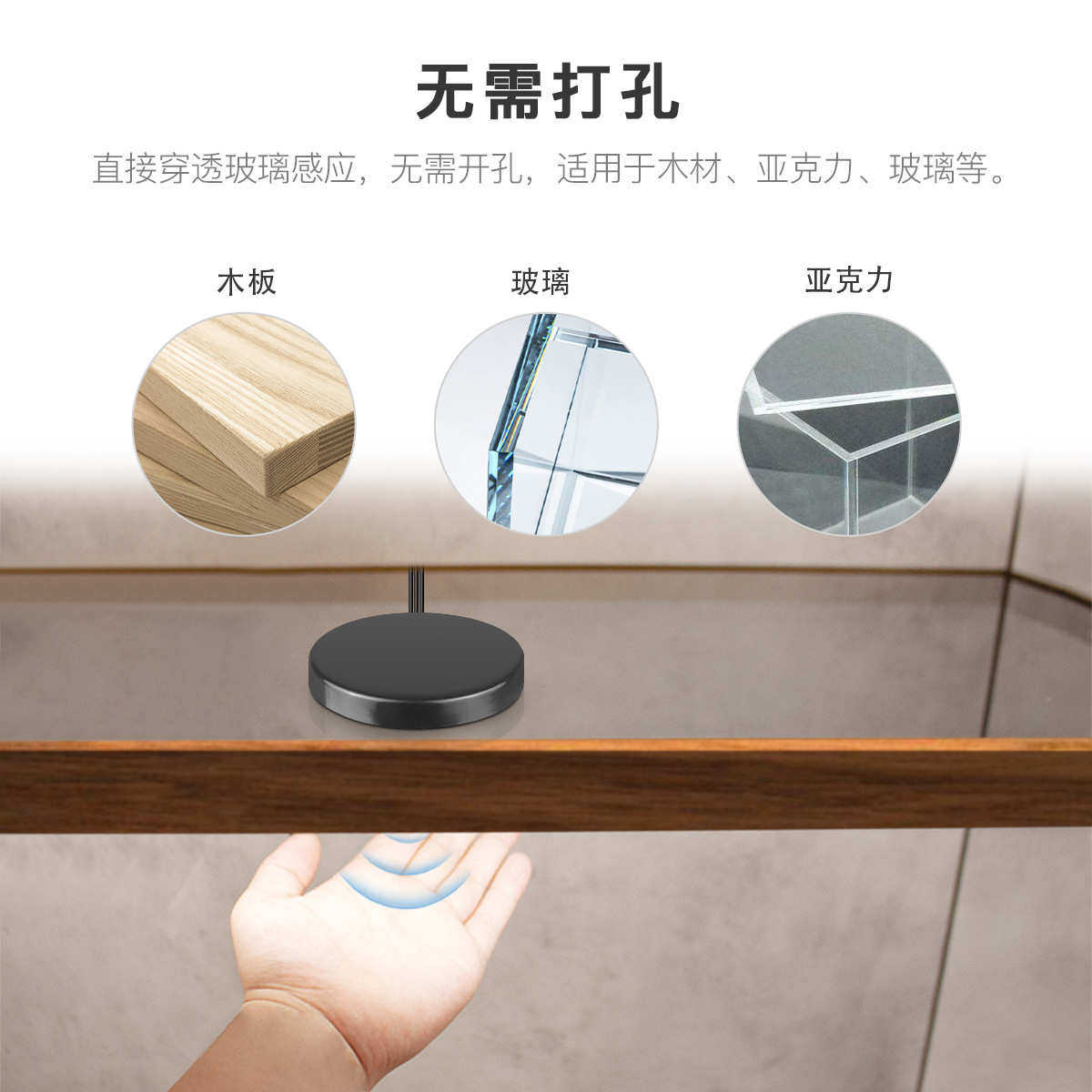 无需打孔

直接穿透玻璃感应，无需开孔，适用于木材、亚克力、玻璃等。

木板

玻璃

亚克力