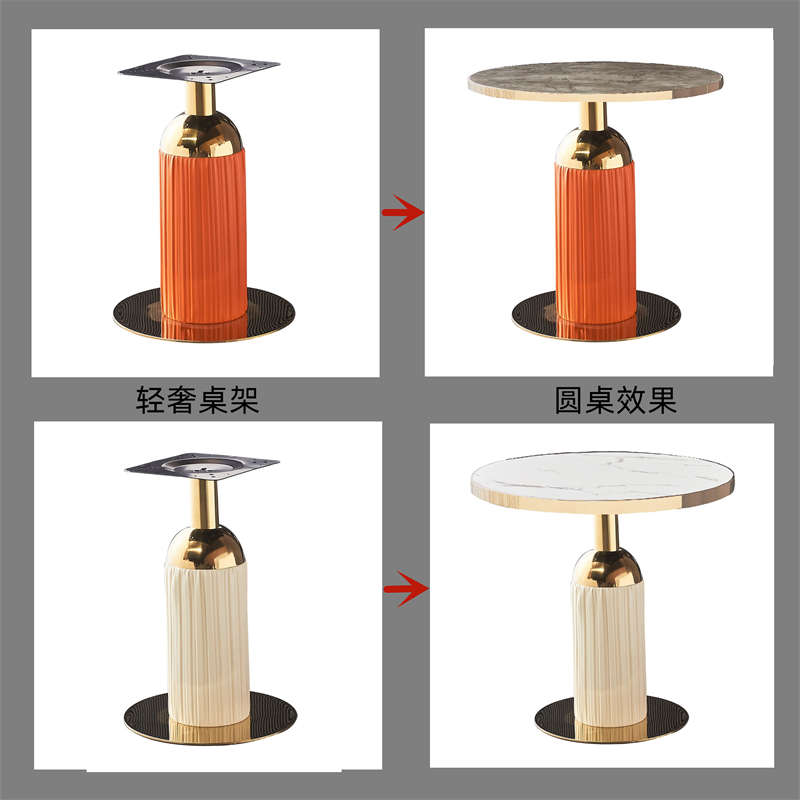 轻奢桌架

圆桌效果