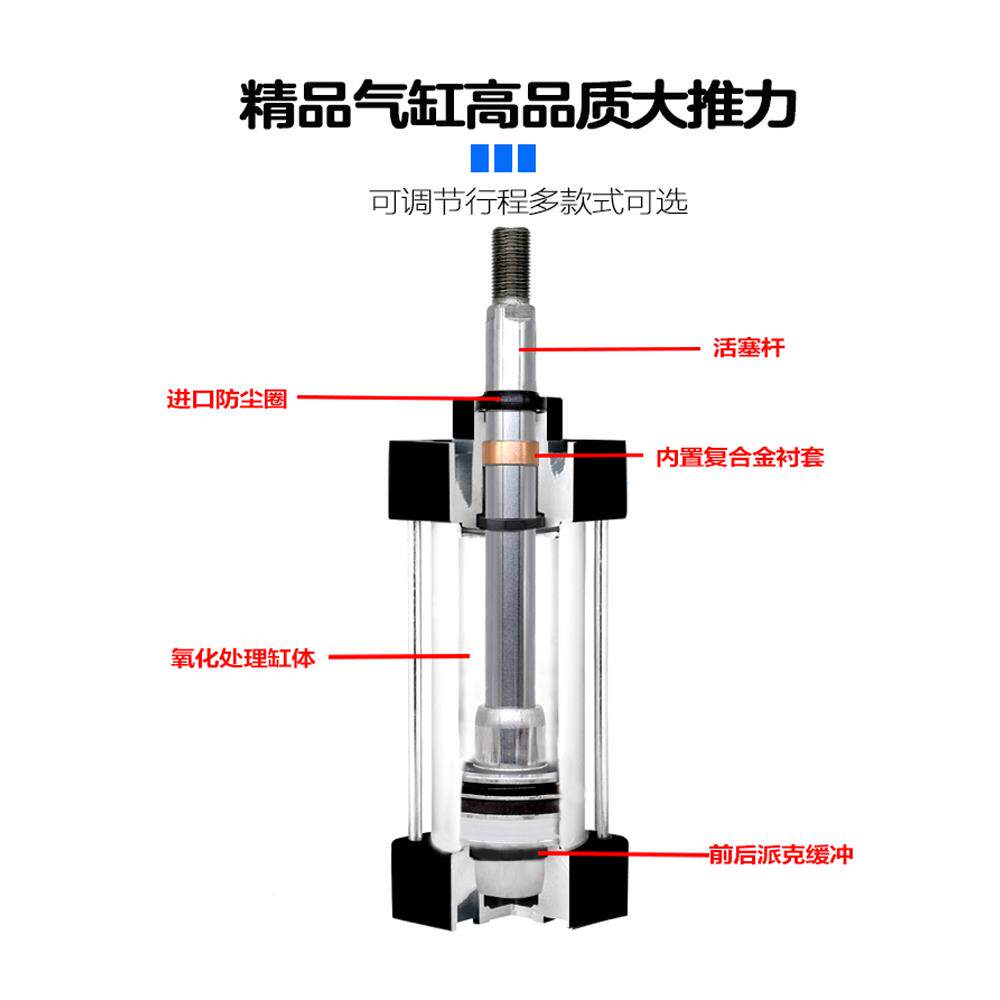 精品气缸高品质大推力

可调节行程多款式可选

活塞杆

进口防尘圈

内置复合金衬套

氧化处理缸体

前后派克缓冲