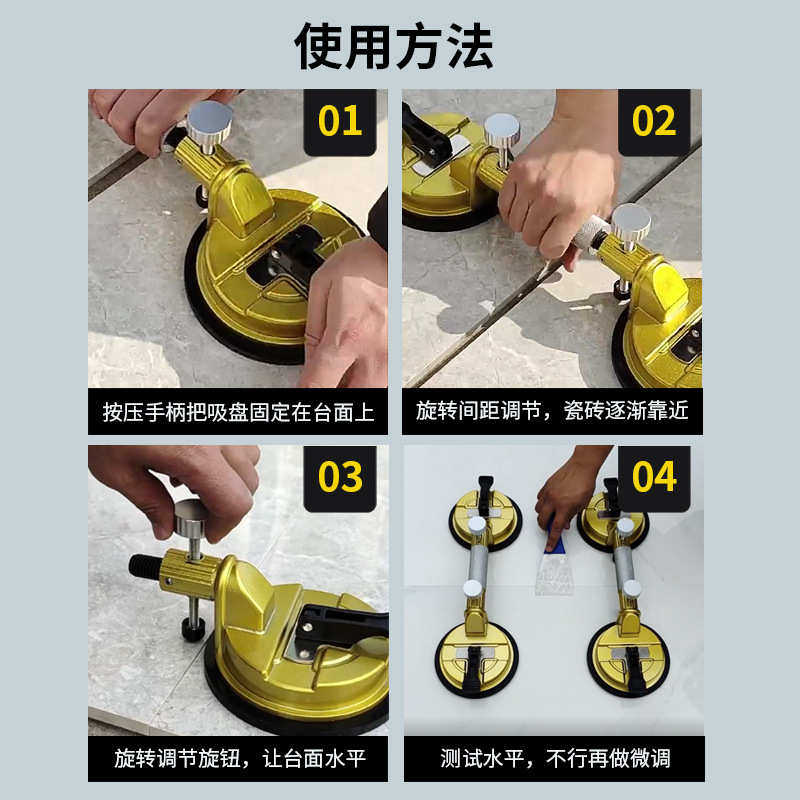 使用方法

01

按压手柄把吸盘固定在台面上

02

旋转间距调节，瓷砖逐渐靠近

03

旋转调节旋钮，让台面水平

04

测试水平，不行再做微调