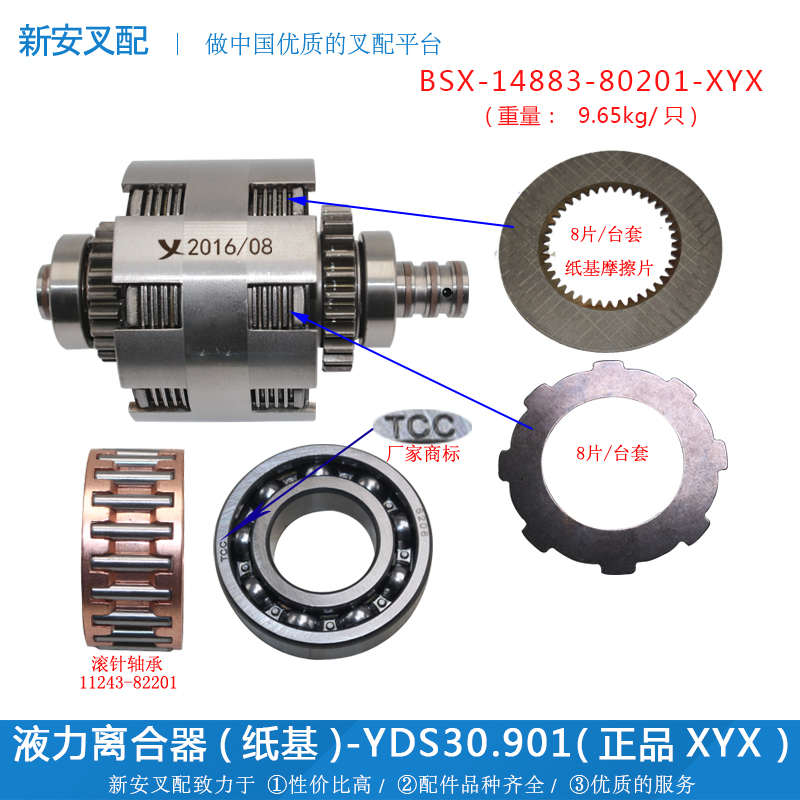 新安叉配 | 做中国优质的叉配平台

BSX-14883-80201-XYX
（重量： 9.65kg/只）

2016/08

8片/台套
纸基摩擦片

TCC
厂家商标

8片/台套

TCC

6206

滚针轴承
11243-82201

液力离合器（纸基）-YDS30.901(正品 XYX)

新安叉配致力于 ①性价比高/ ②配件品种齐全/ ③优质的服务