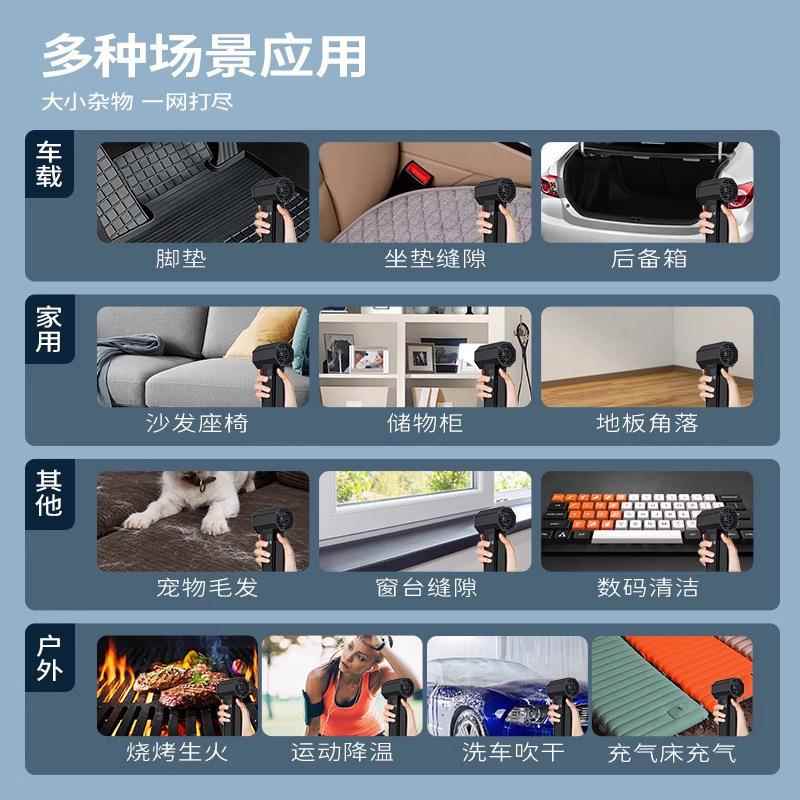 多种场景应用

大小杂物 一网打尽

车载

脚垫

坐垫缝隙

后备箱

家用

沙发座椅

储物柜

地板角落

其他

宠物毛发

窗台缝隙

数码清洁

户外

烧烤生火

运动降温

洗车吹干

充气床充气