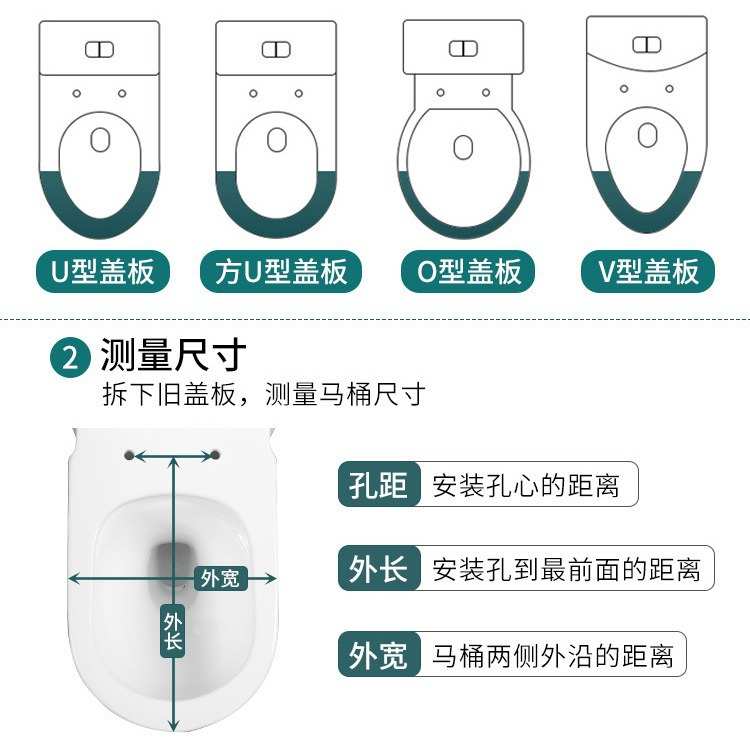 U型盖板

方U型盖板

O型盖板

V型盖板

2 测量尺寸

拆下旧盖板，测量马桶尺寸

外宽

外长

孔距 安装孔心的距离

外长 安装孔到最前面的距离

外宽 马桶两侧外沿的距离