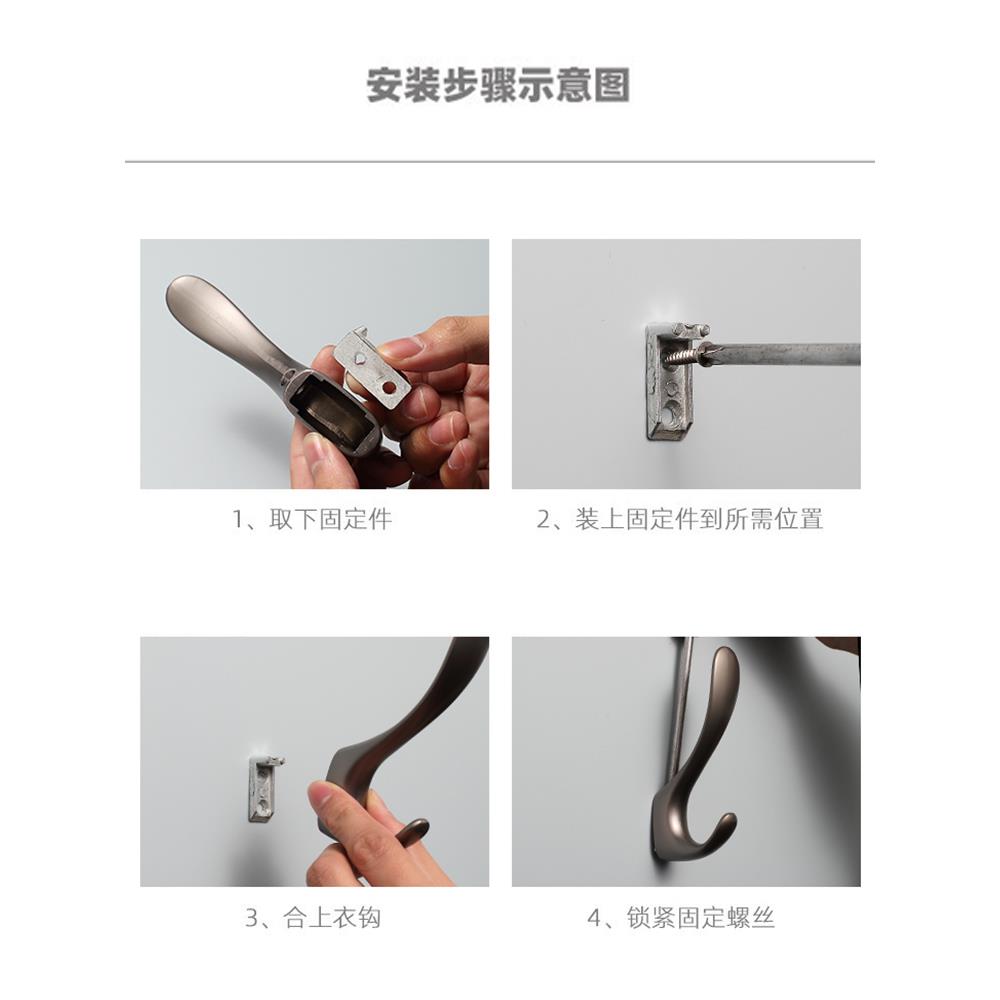 安装步骤示意图

1、取下固定件

2、装上固定件到所需位置

3、合上衣钩

4、锁紧固定螺丝