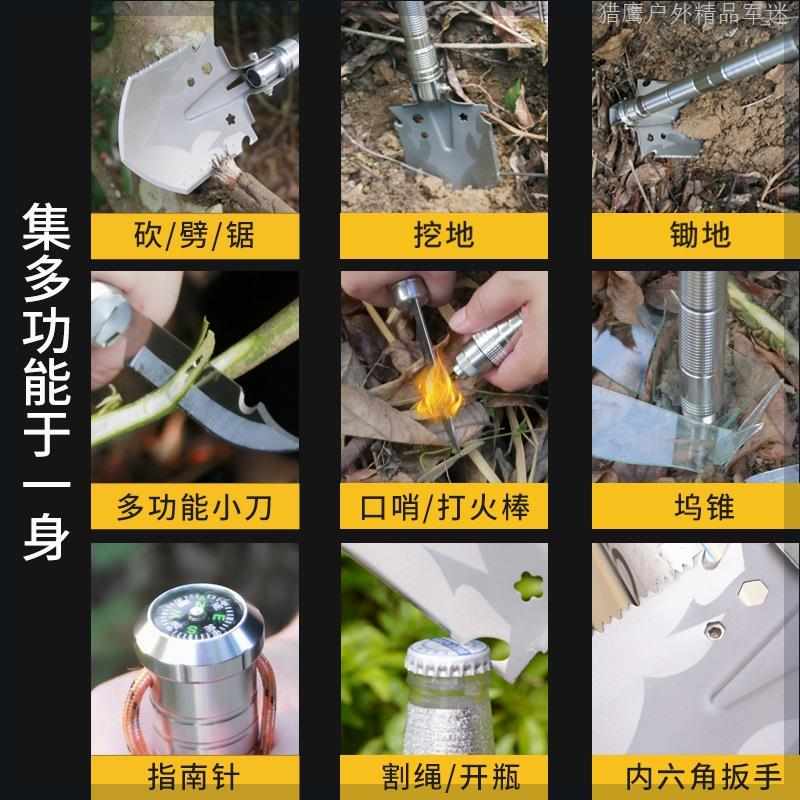 猎鹰户外精品军迷

集多功能于一身

砍/劈/锯

挖地

锄地

多功能小刀

口哨/打火棒

坞锥

指南针

割绳/开瓶

内六角扳手