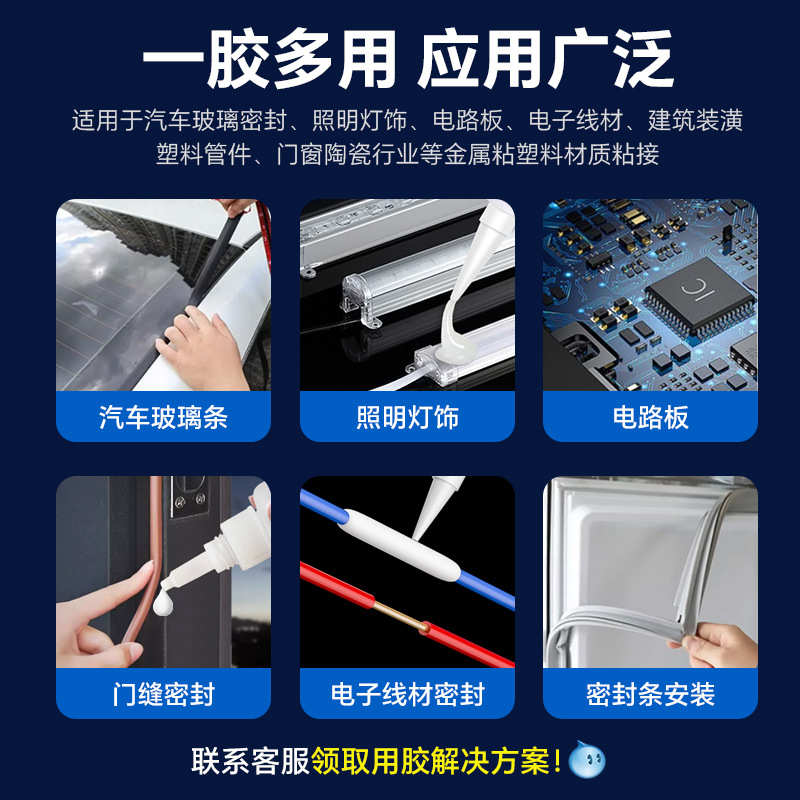 一胶多用 应用广泛

适用于汽车玻璃密封、照明灯饰、电路板、电子线材、建筑装潢塑料管件、门窗陶瓷行业等金属粘塑料材质粘接

IC

汽车玻璃条

照明灯饰

电路板

门缝密封

电子线材密封

密封条安装

联系客服领取用胶解决方案！