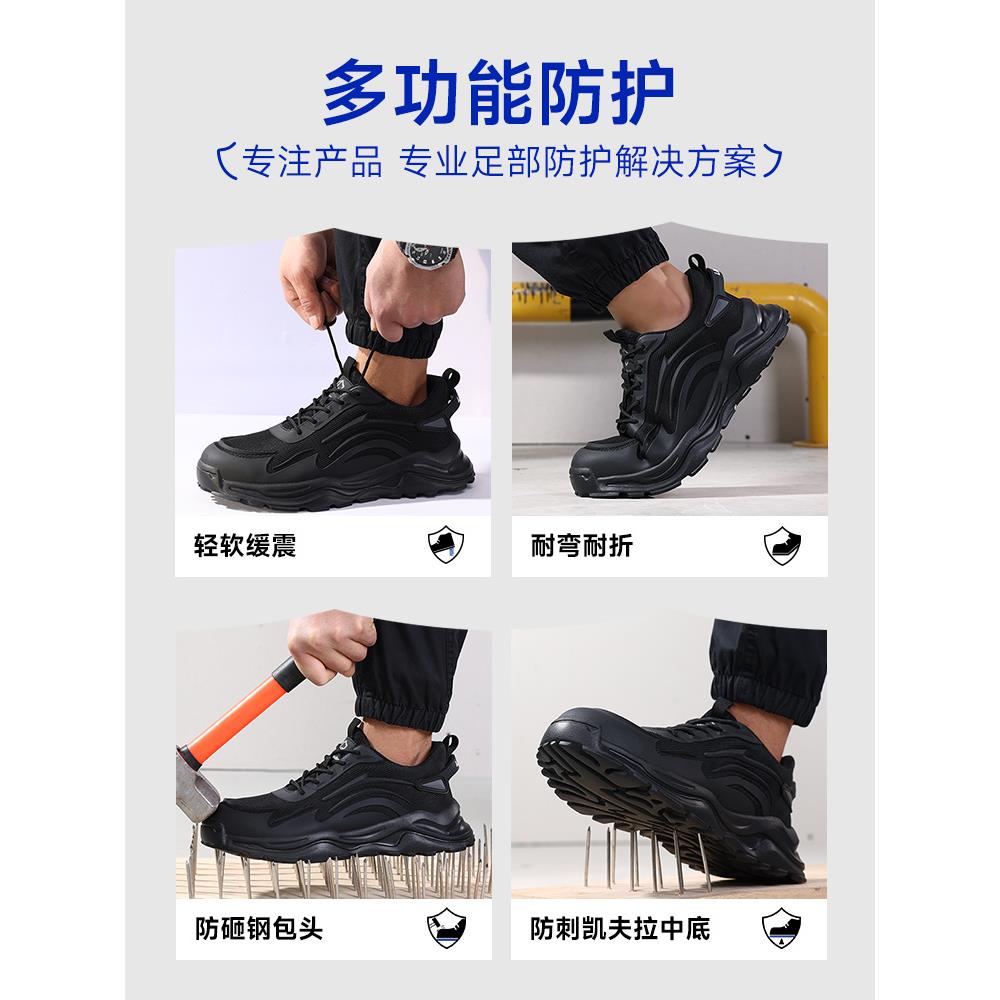 多功能防护
〈专注产品 专业足部防护解决方案〉

轻软缓震

耐弯耐折

防砸钢包头

防刺凯夫拉中底