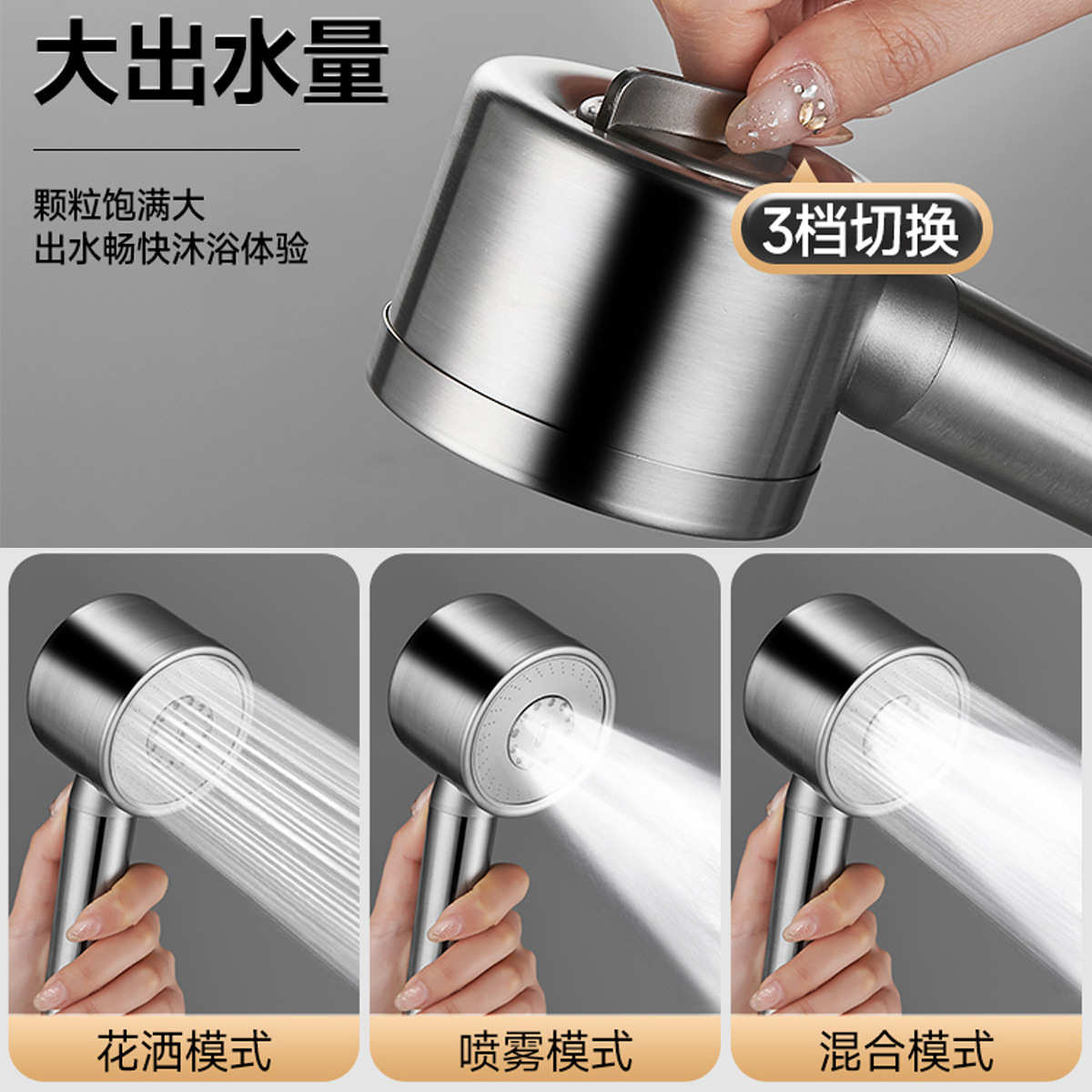 大出水量

颗粒饱满大
出水畅快沐浴体验

3档切换

花洒模式

喷雾模式

混合模式