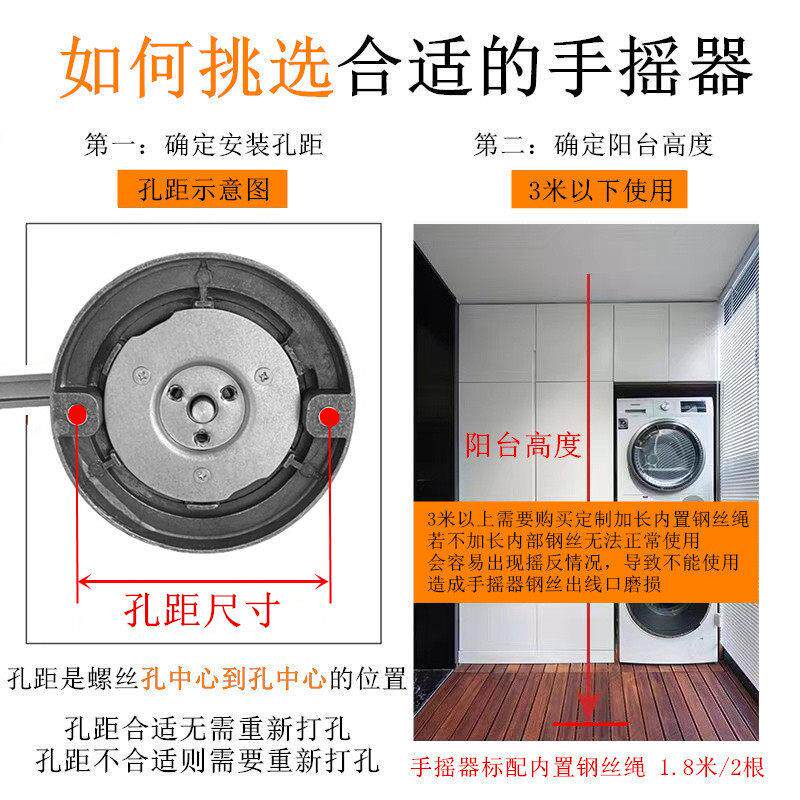 如何挑选合适的手摇器

第一：确定安装孔距

孔距示意图

孔距尺寸

孔距是螺丝孔中心到孔中心的位置

孔距合适无需重新打孔
孔距不合适则需要重新打孔

第二：确定阳台高度

3米以下使用

阳台高度

3米以上需要购买定制加长内置钢丝绳
若不加长内部钢丝无法正常使用
会容易出现摇反情况，导致不能使用
造成手摇器钢丝出线口磨损

手摇器标配内置钢丝绳 1.8米/2根