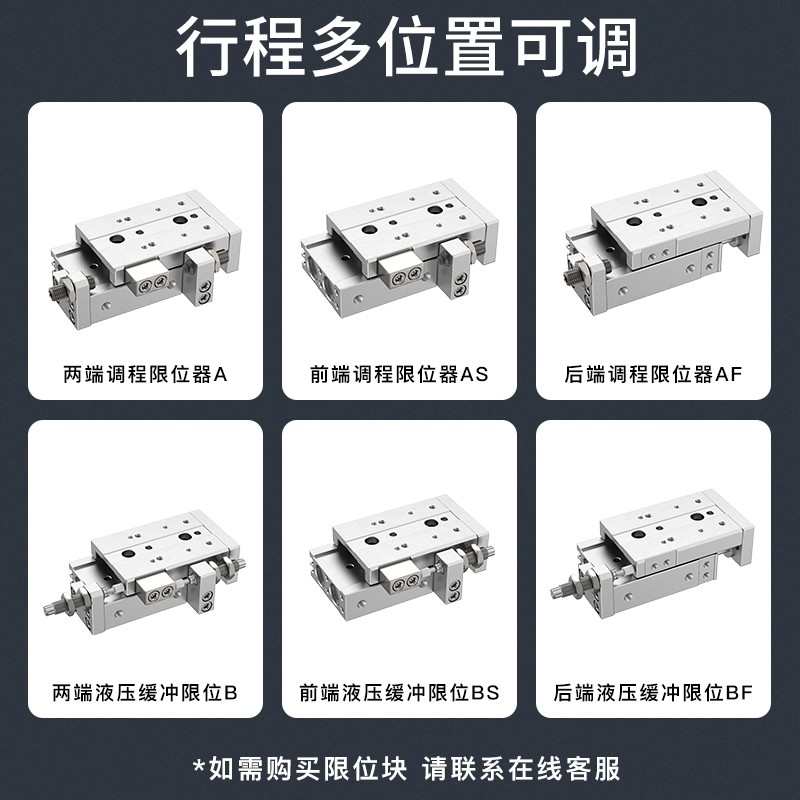 行程多位置可调

两端调程限位器A

前端调程限位器AS

后端调程限位器AF

两端液压缓冲限位B

前端液压缓冲限位BS

后端液压缓冲限位BF

*如需购买限位块 请联系在线客服