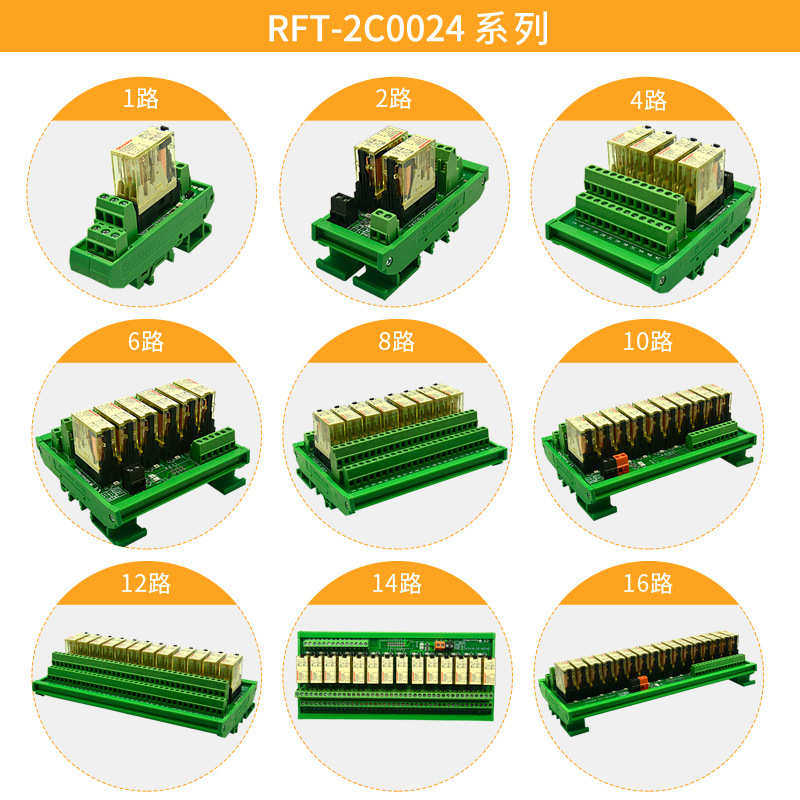 RFT-2C0024 系列

1路

2路

4路

6路

8路

10路

12路

14路

16路