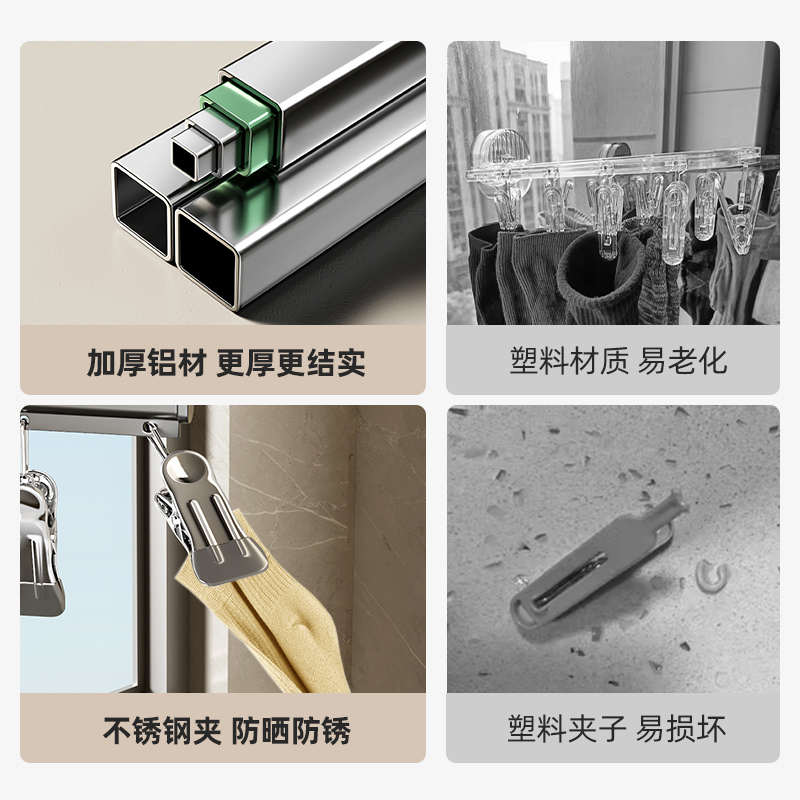 加厚铝材 更厚更结实

塑料材质 易老化

不锈钢夹 防晒防锈

塑料夹子 易损坏