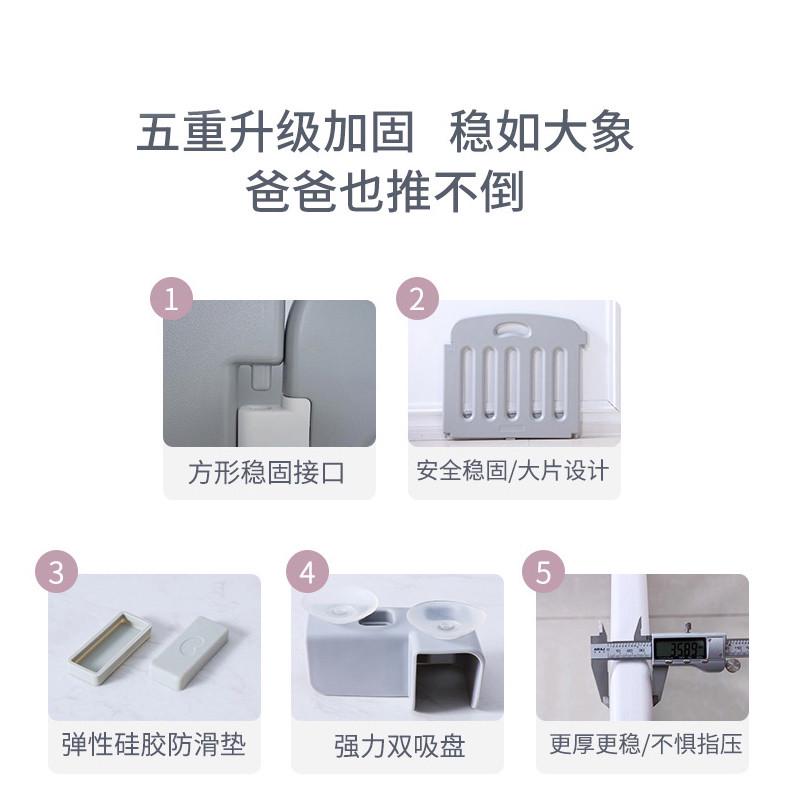 五重升级加固　稳如大象
爸爸也推不倒

1
方形稳固接口

2
安全稳固/大片设计

3
弹性硅胶防滑垫

4
强力双吸盘

5
35.89
更厚更稳/不惧指压