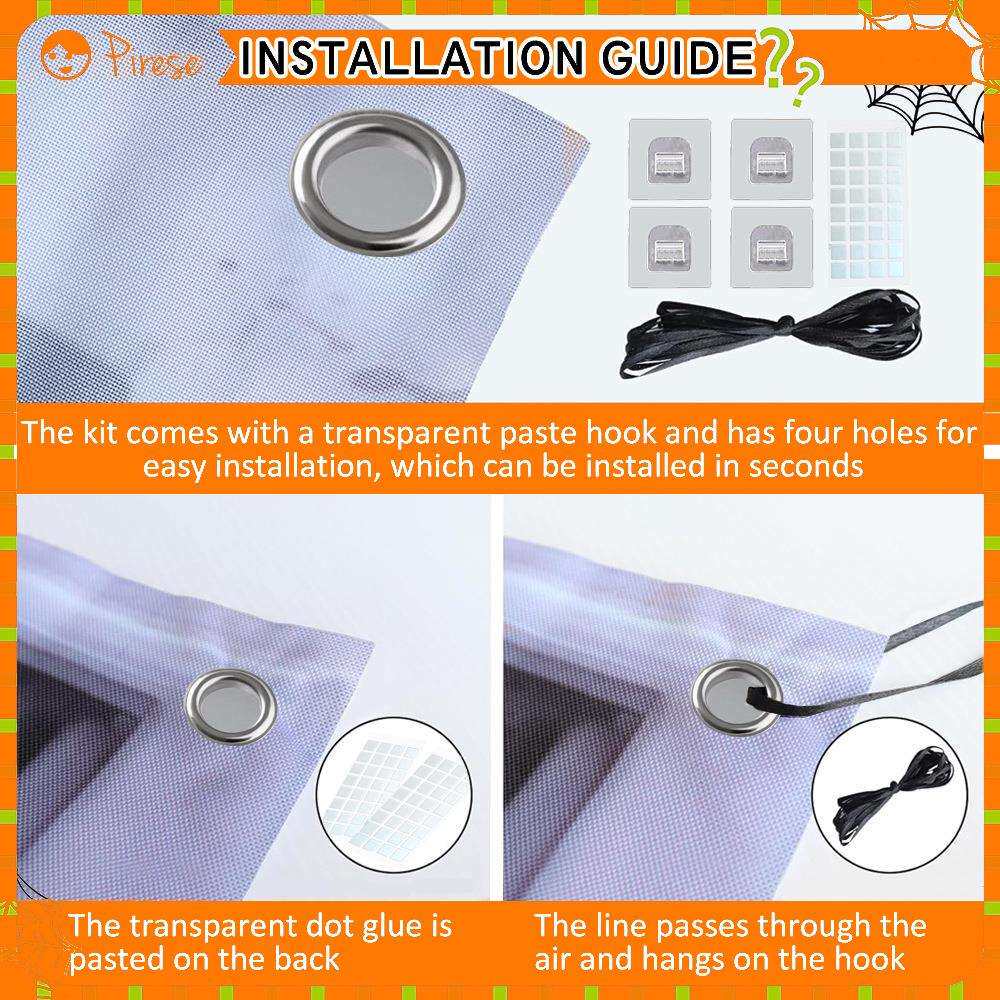 Pirese

INSTALLATION GUIDE??

The kit comes with a transparent paste hook and has four holes for easy installation, which can be installed in seconds

The transparent dot glue is pasted on the back

The line passes through the air and hangs on the hook