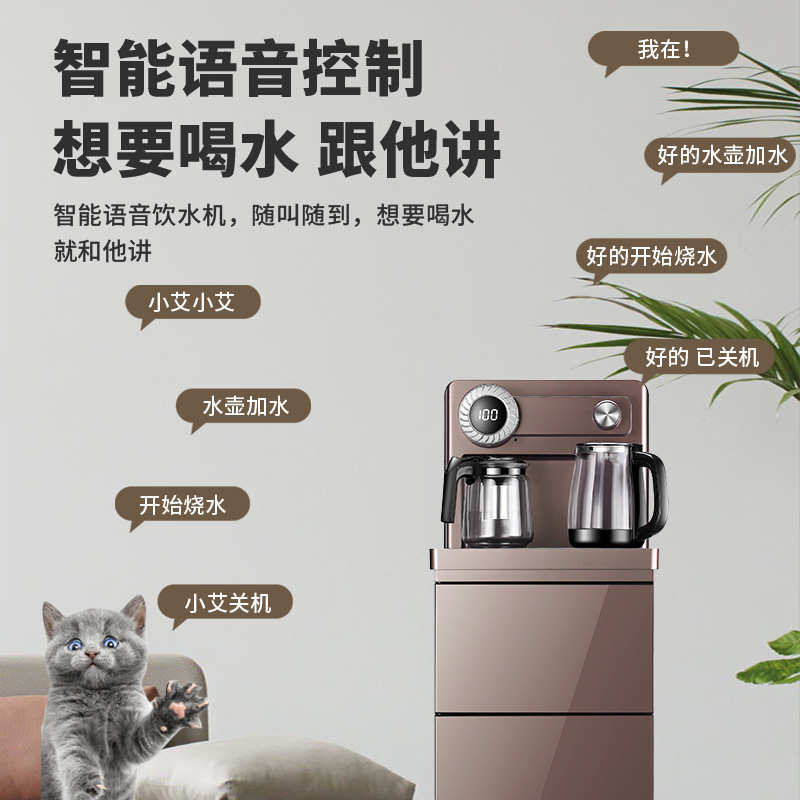 智能语音控制
想要喝水 跟他讲

智能语音饮水机，随叫随到，想要喝水就和他讲

我在！

好的水壶加水

好的开始烧水

好的 已关机

小艾小艾

水壶加水

开始烧水

小艾关机

100