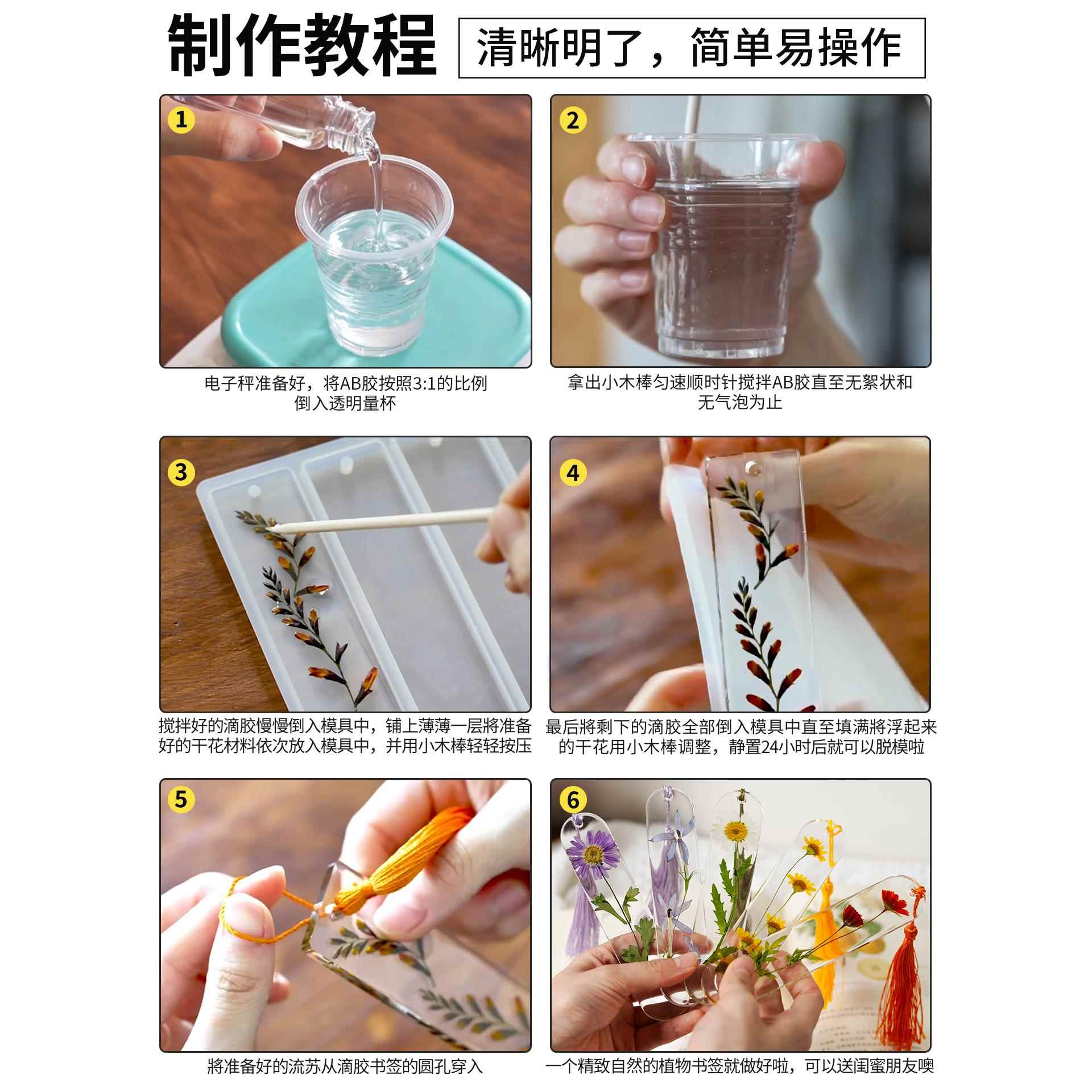 制作教程

清晰明了，简单易操作

1

电子秤准备好，将AB胶按照3:1的比例倒入透明量杯

2

拿出小木棒匀速顺时针搅拌AB胶直至无絮状和无气泡为止

3

搅拌好的滴胶慢慢倒入模具中，铺上薄薄一层將准备好的干花材料依次放入模具中，并用小木棒轻轻按压

4

最后將剩下的滴胶全部倒入模具中直至填满將浮起来的干花用小木棒调整，静置24小时后就可以脱模啦

5

將准备好的流苏从滴胶书签的圆孔穿入

6

一个精致自然的植物书签就做好啦，可以送闺蜜朋友噢