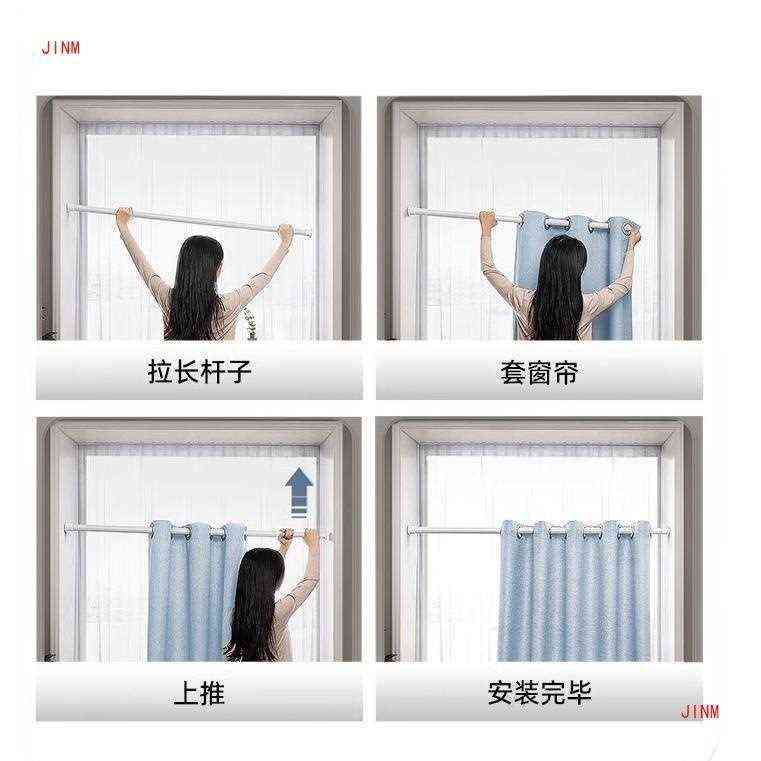 JINM

拉长杆子

套窗帘

上推

安装完毕

JINM