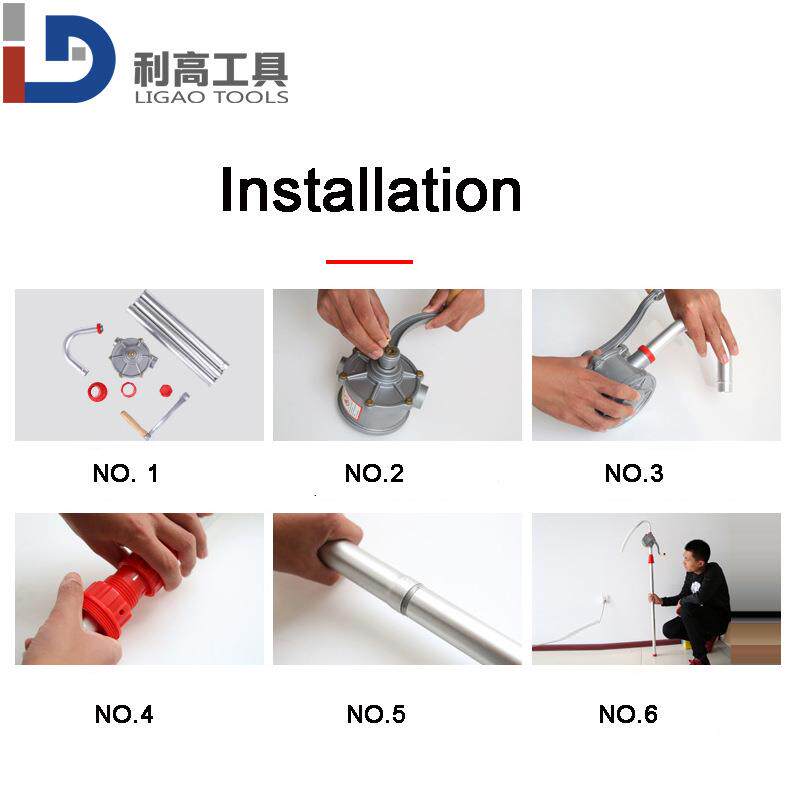 利高工具
LIGAO TOOLS

Installation

NO. 1

NO.2

NO.3

NO.4

NO.5

NO.6