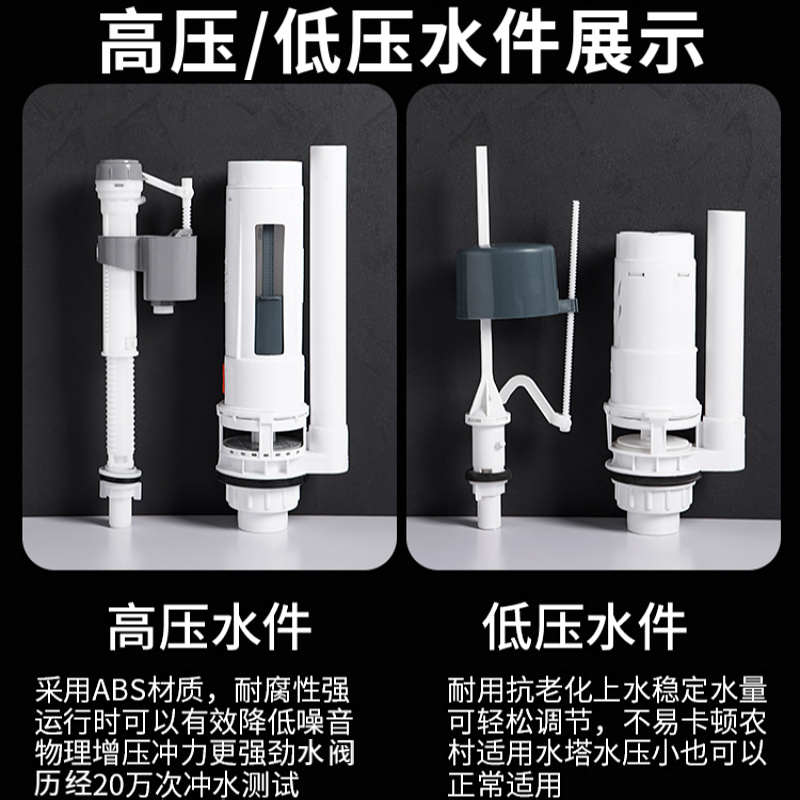 高压/低压水件展示

高压水件

采用ABS材质，耐腐性强运行时可以有效降低噪音物理增压冲力更强劲水阀历经20万次冲水测试

低压水件

耐用抗老化上水稳定水量可轻松调节，不易卡顿农村适用水塔水压小也可以正常适用