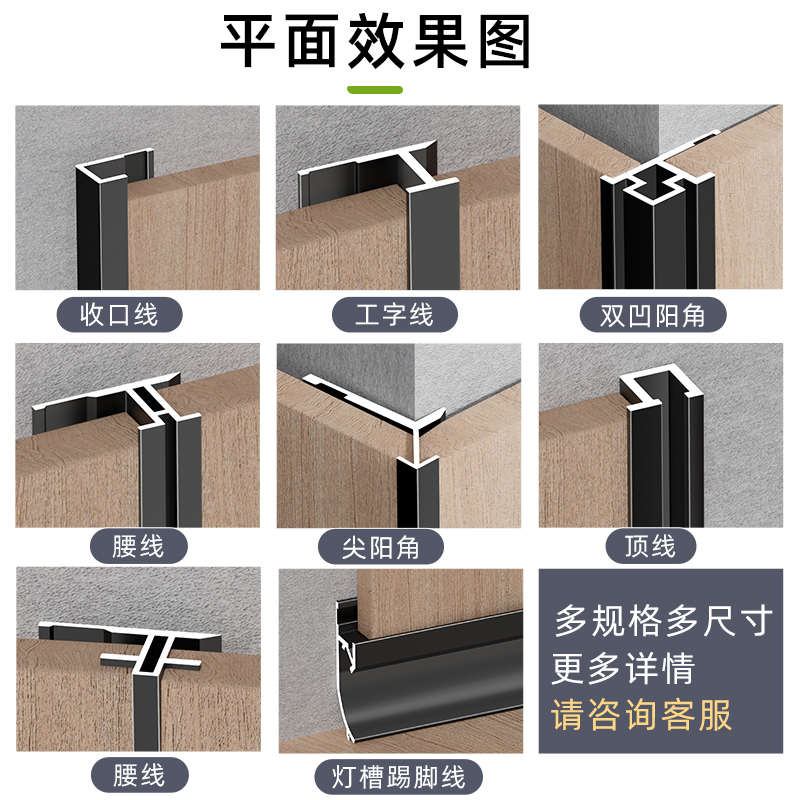 平面效果图

收口线

工字线

双凹阳角

腰线

尖阳角

顶线

腰线

灯槽踢脚线

多规格多尺寸
更多详情
请咨询客服