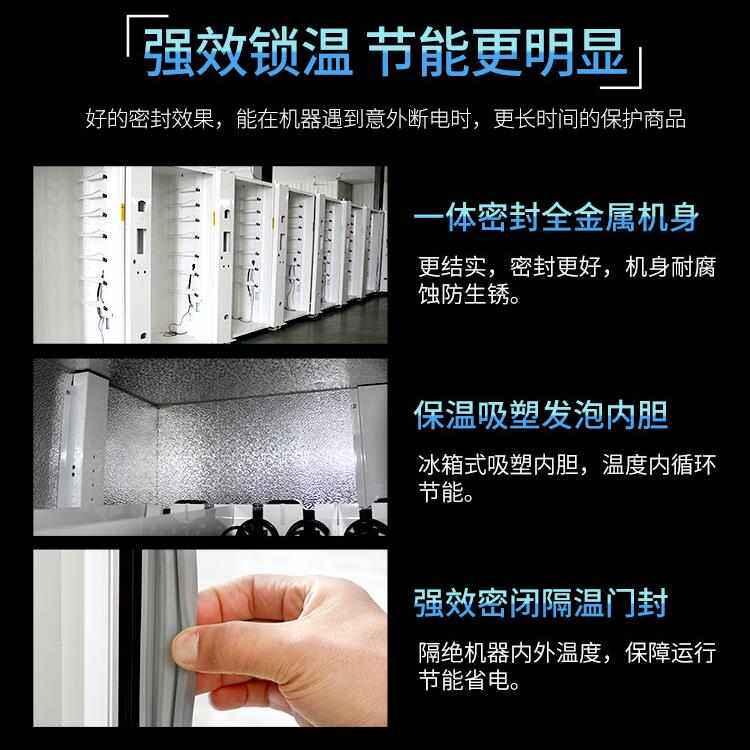 强效锁温 节能更明显

好的密封效果，能在机器遇到意外断电时，更长时间的保护商品

一体密封全金属机身

更结实，密封更好，机身耐腐蚀防生锈。

保温吸塑发泡内胆

冰箱式吸塑内胆，温度内循环节能。

强效密闭隔温门封

隔绝机器内外温度，保障运行节能省电。