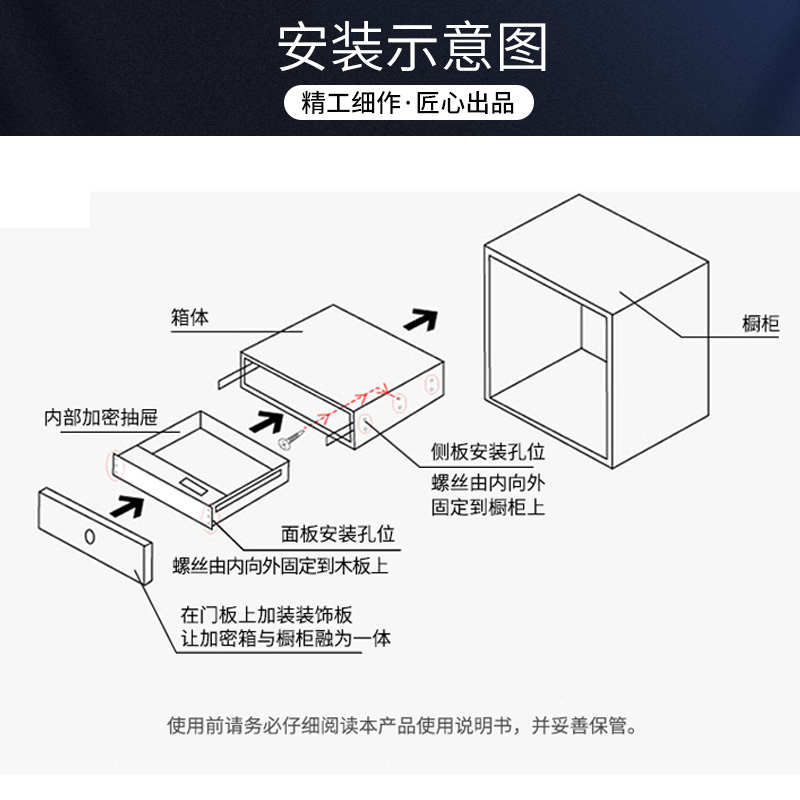 安装示意图

精工细作·匠心出品

箱体

橱柜

内部加密抽屉

侧板安装孔位
螺丝由内向外
固定到橱柜上

面板安装孔位
螺丝由内向外固定到木板上

在门板上加装装饰板
让加密箱与橱柜融为一体

使用前请务必仔细阅读本产品使用说明书，并妥善保管。