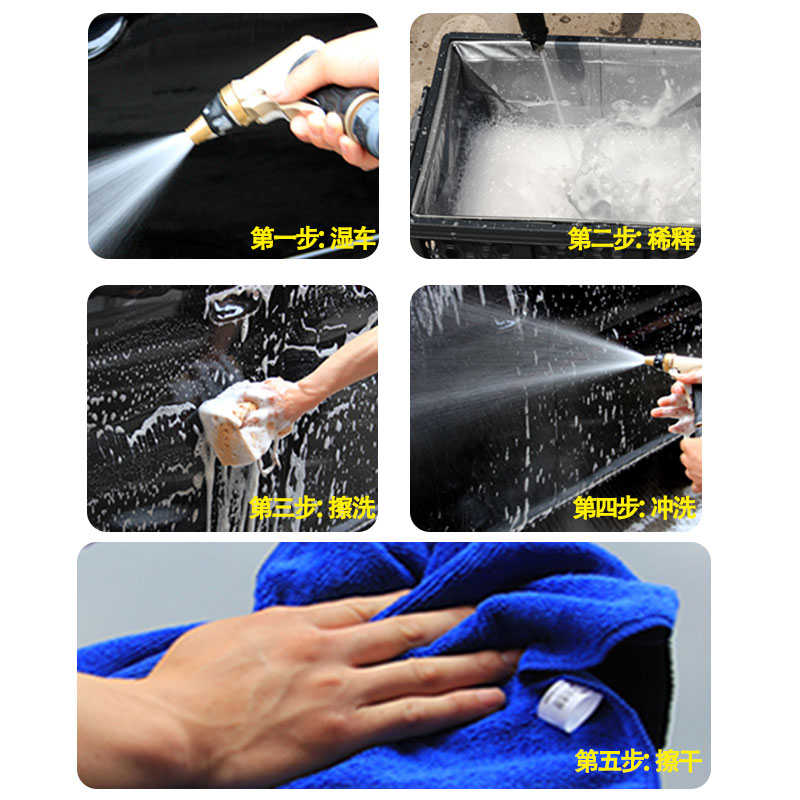 第一步: 湿车

第二步: 稀释

第三步: 擦洗

第四步: 冲洗

第五步: 擦干